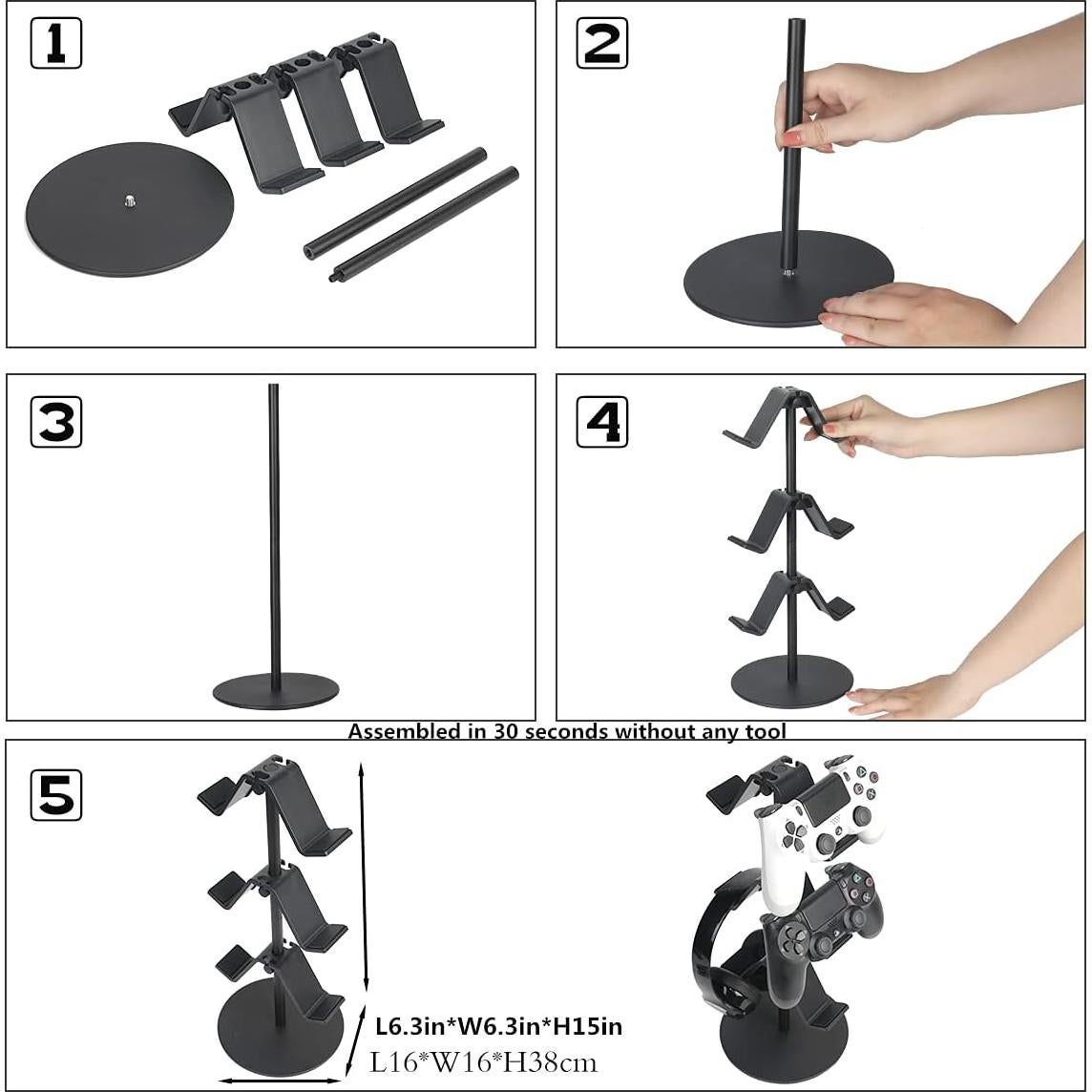 1

2

3

4

Assembled in 30 seconds without any tool

5

L6.3in*W6.3in*H15in
L16*W16*H38cm