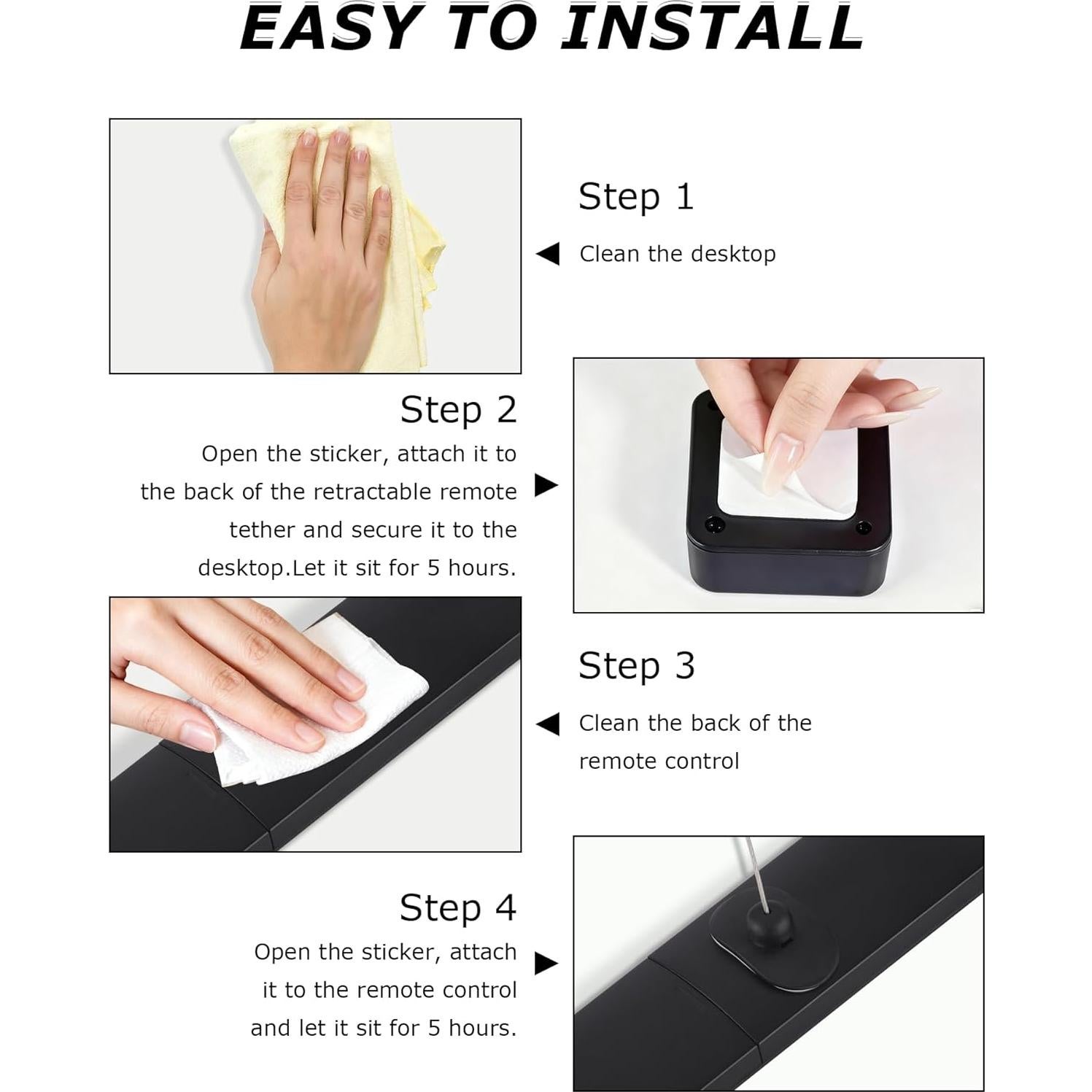 EASY TO INSTALL

Step 1

Clean the desktop

Step 2

Open the sticker, attach it to the back of the retractable remote tether and secure it to the desktop.Let it sit for 5 hours.

Step 3

Clean the back of the remote control

Step 4

Open the sticker, attach it to the remote control and let it sit for 5 hours.