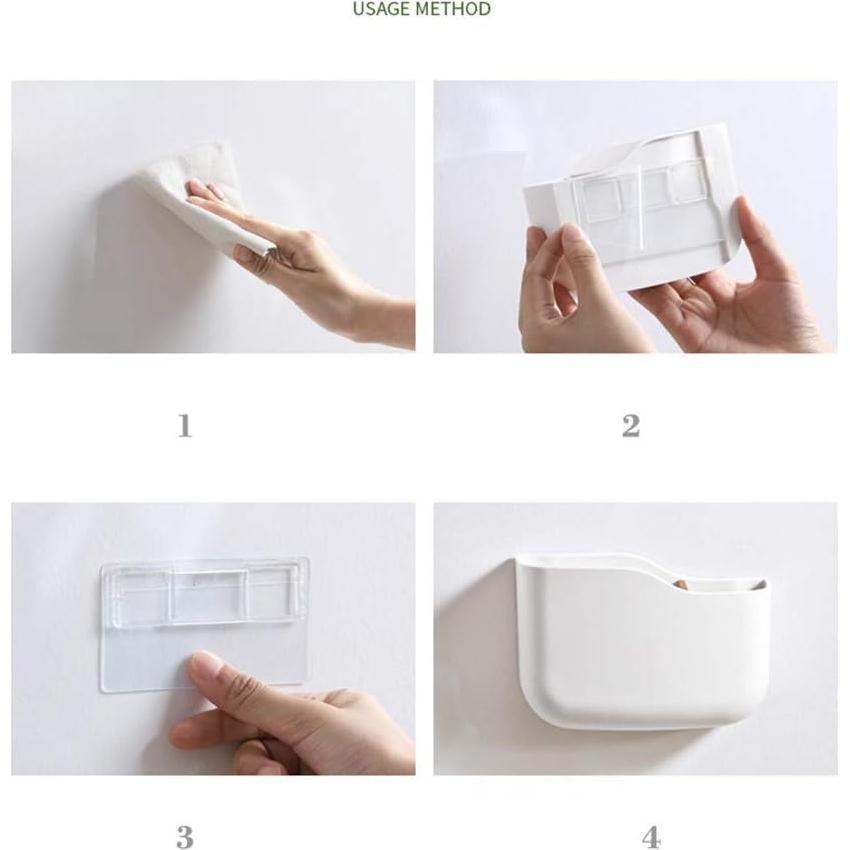 USAGE METHOD

1

2

3

4