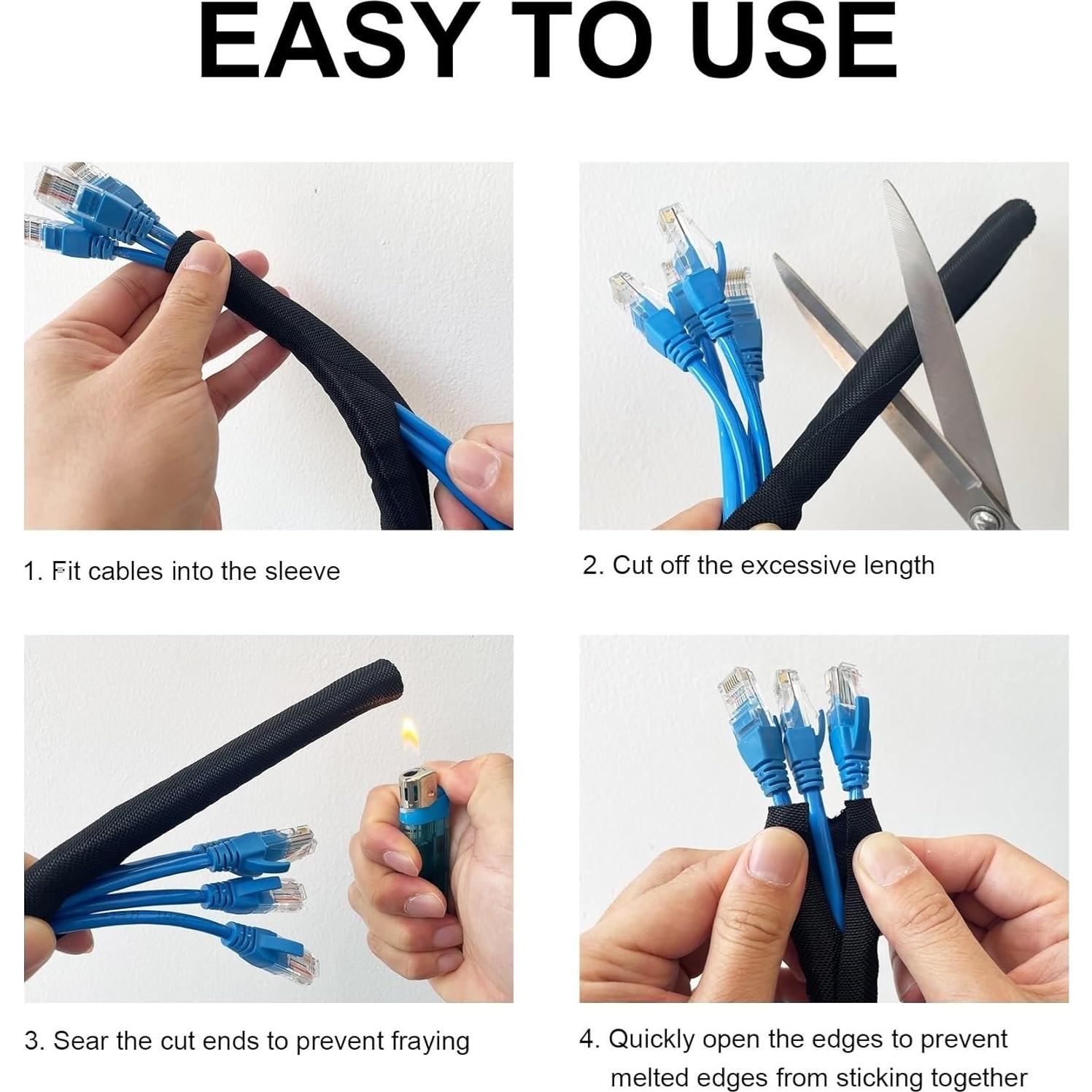 EASY TO USE

1. Fit cables into the sleeve

2. Cut off the excessive length

3. Sear the cut ends to prevent fraying

4. Quickly open the edges to prevent melted edges from sticking together