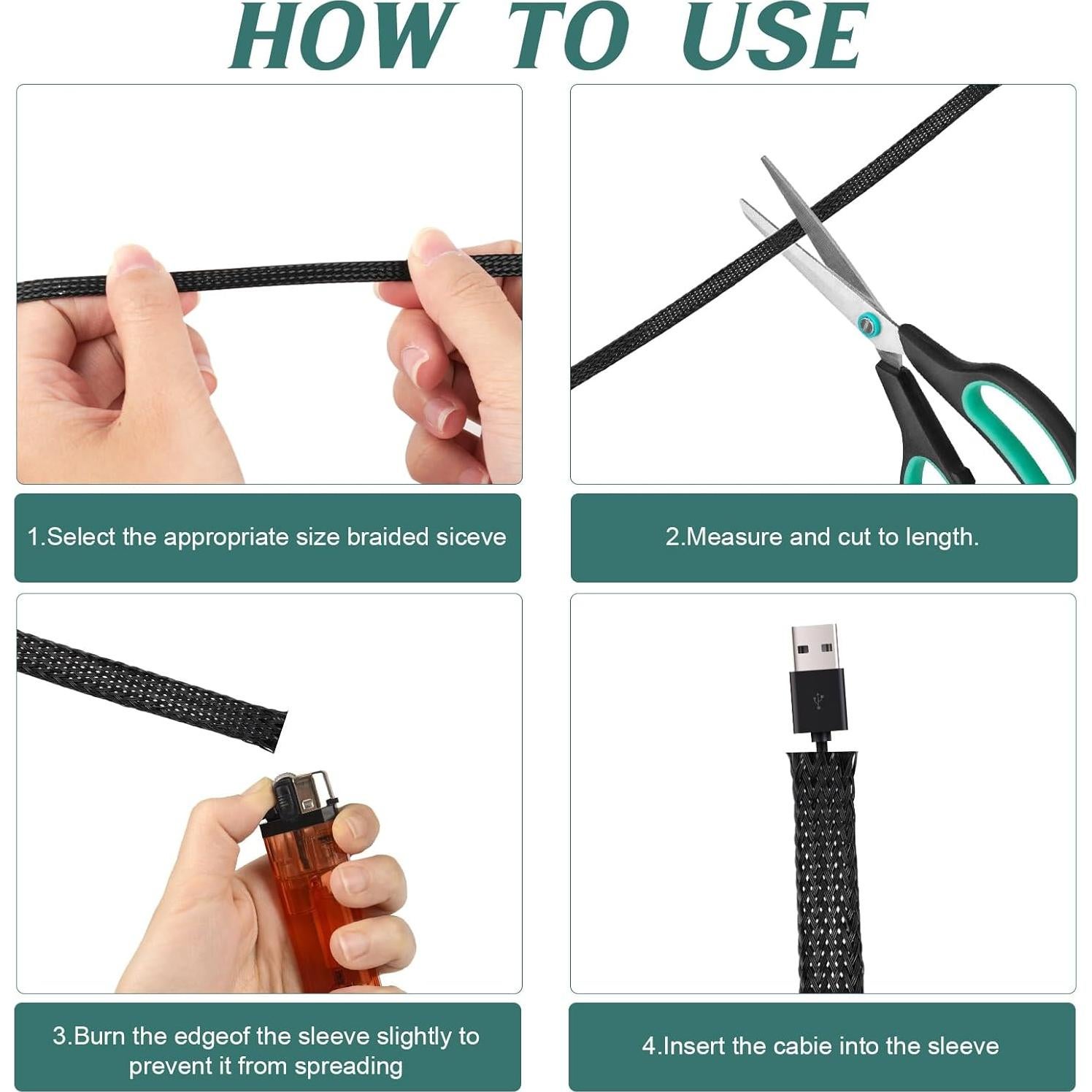 HOW TO USE

1.Select the appropriate size braided siceve

2.Measure and cut to length.

3.Burn the edgeof the sleeve slightly to prevent it from spreading

4.Insert the cabie into the sleeve