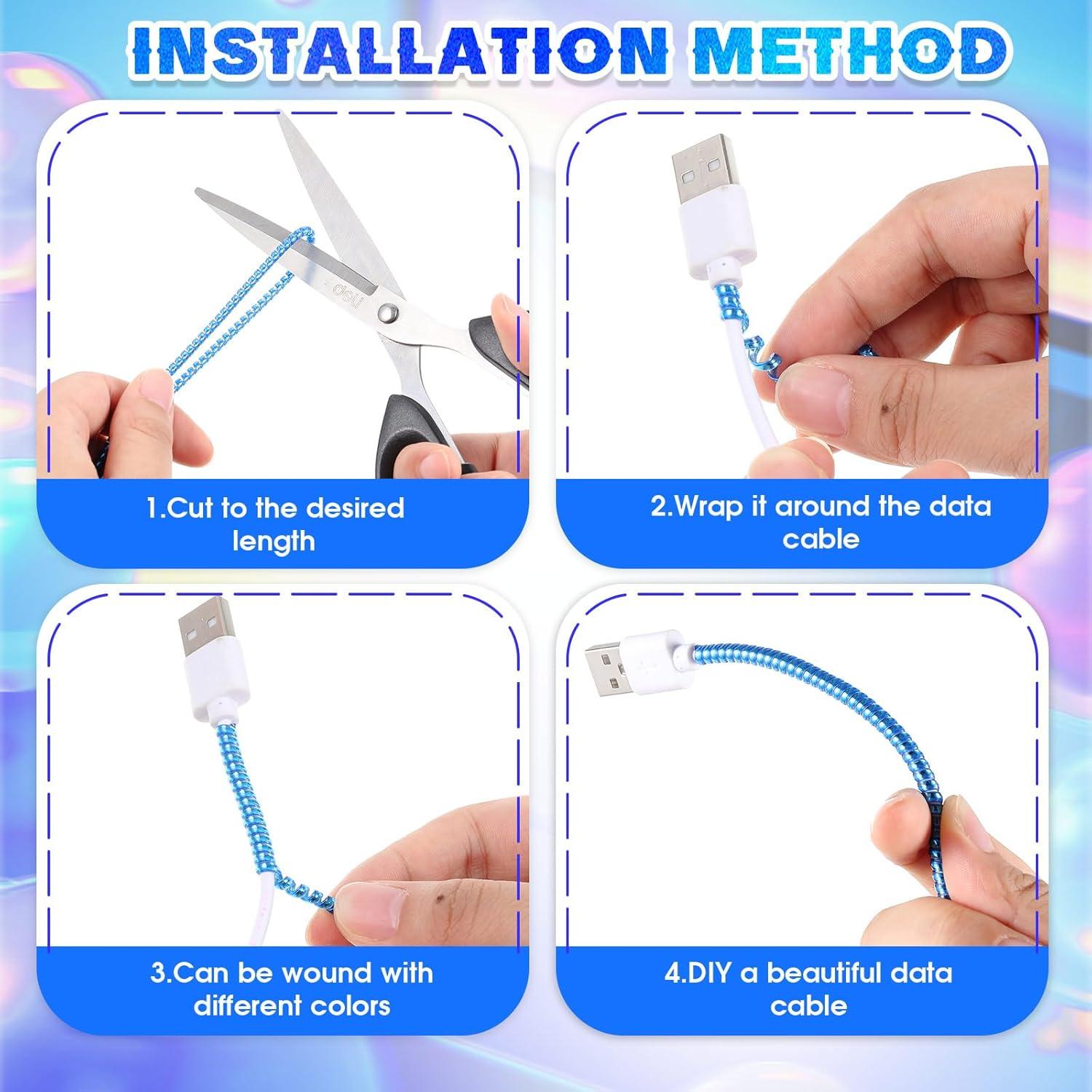 INSTALLATION METHOD

deli

1.Cut to the desired length

2.Wrap it around the data cable

3.Can be wound with different colors

4.DIY a beautiful data cable