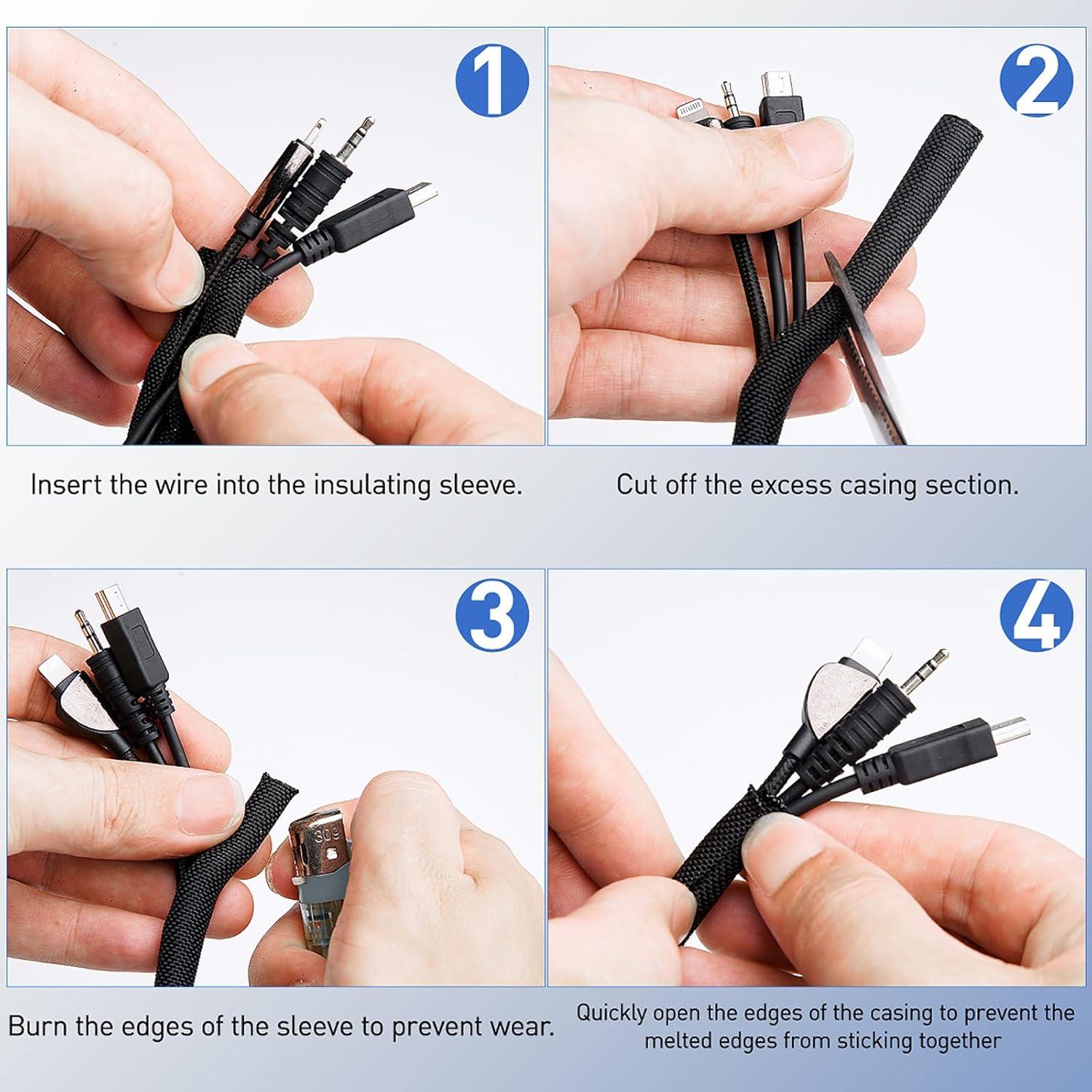 1

Insert the wire into the insulating sleeve.

2

Cut off the excess casing section.

3

Burn the edges of the sleeve to prevent wear.

4

Quickly open the edges of the casing to prevent the melted edges from sticking together