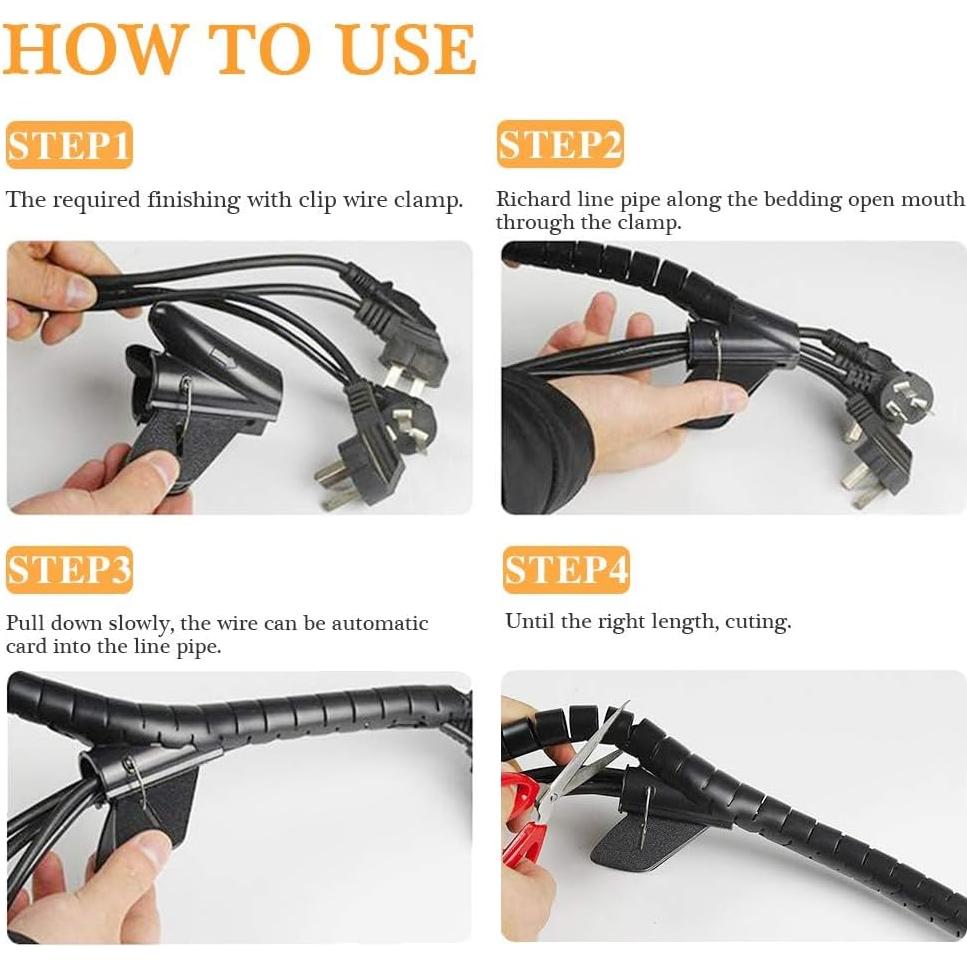 HOW TO USE

STEP1

The required finishing with clip wire clamp.

STEP2

Richard line pipe along the bedding open mouth through the clamp.

STEP3

Pull down slowly, the wire can be automatic card into the line pipe.

STEP4

Until the right length, cuting.