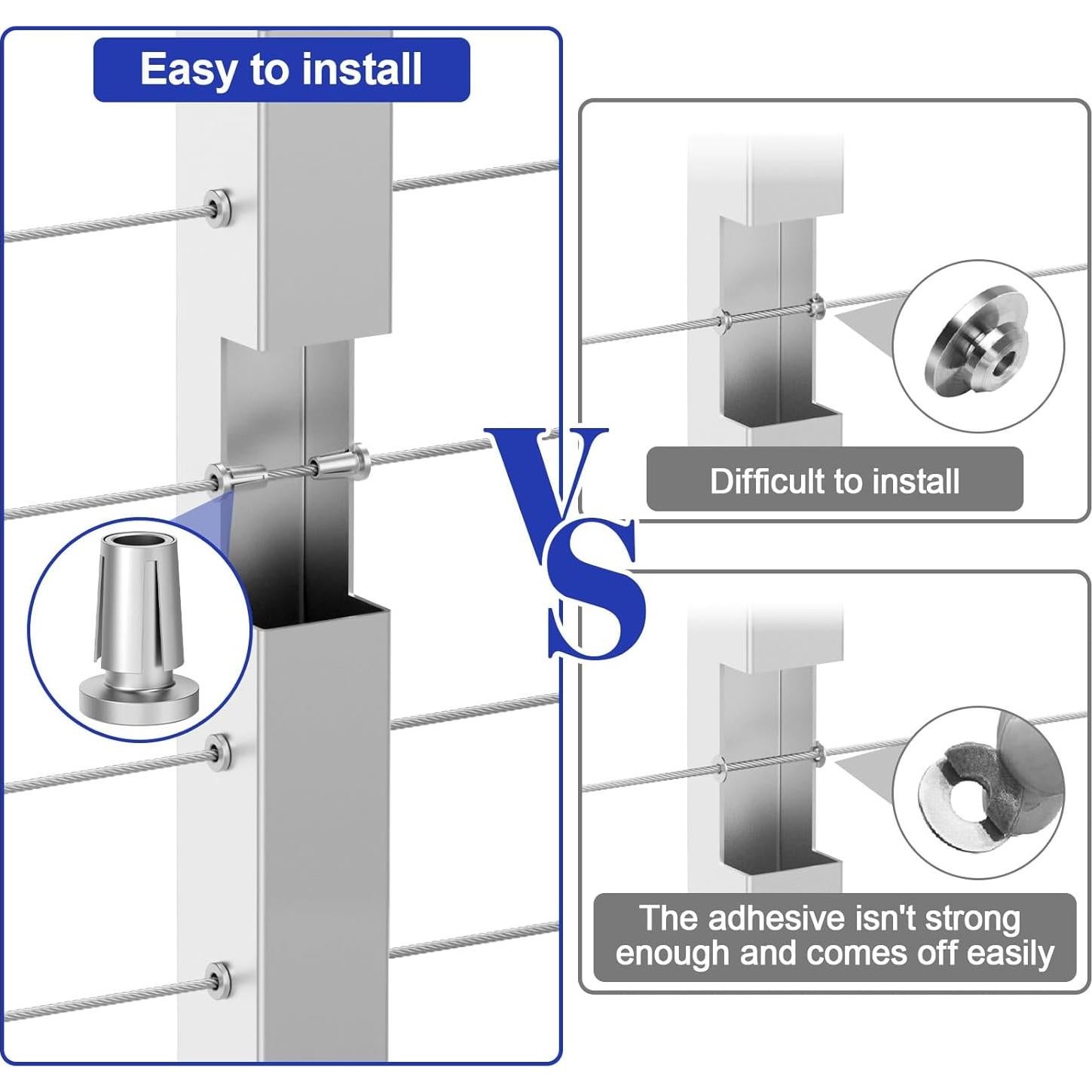 Easy to install

VS

Difficult to install

The adhesive isn't strong enough and comes off easily