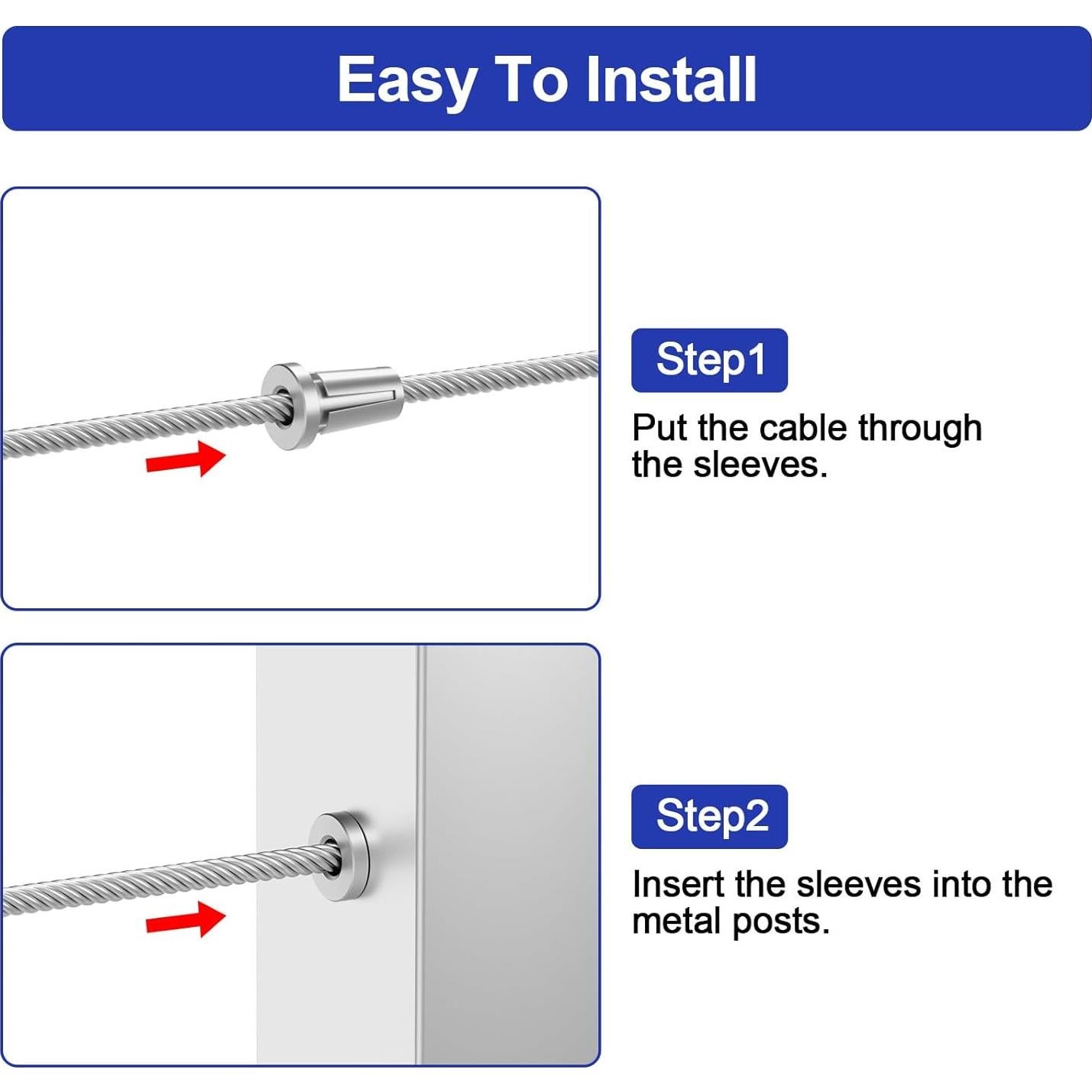 Easy To Install

Step1

Put the cable through the sleeves.

Step2

Insert the sleeves into the metal posts.