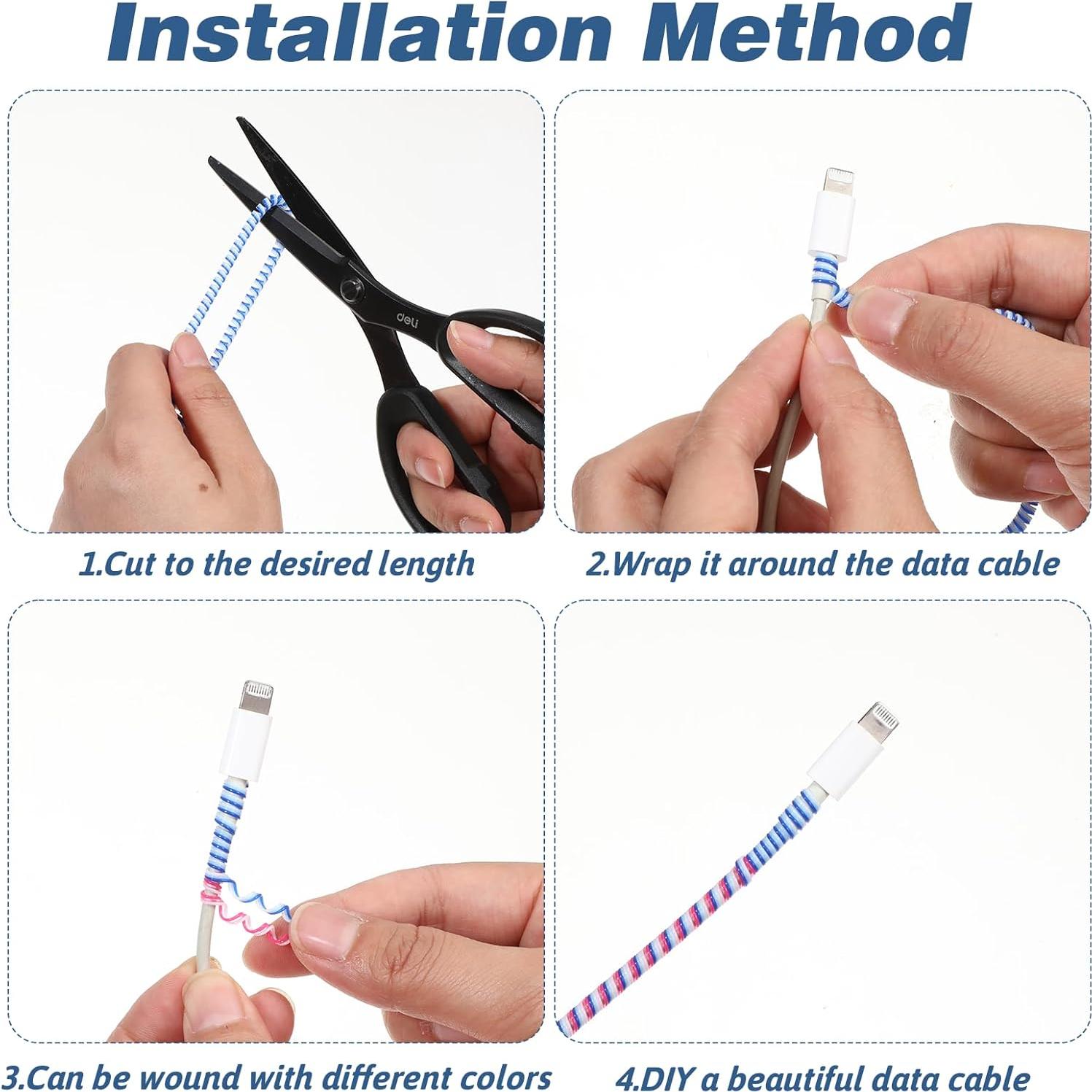 Installation Method

deli

1.Cut to the desired length

2.Wrap it around the data cable

3.Can be wound with different colors

4.DIY a beautiful data cable