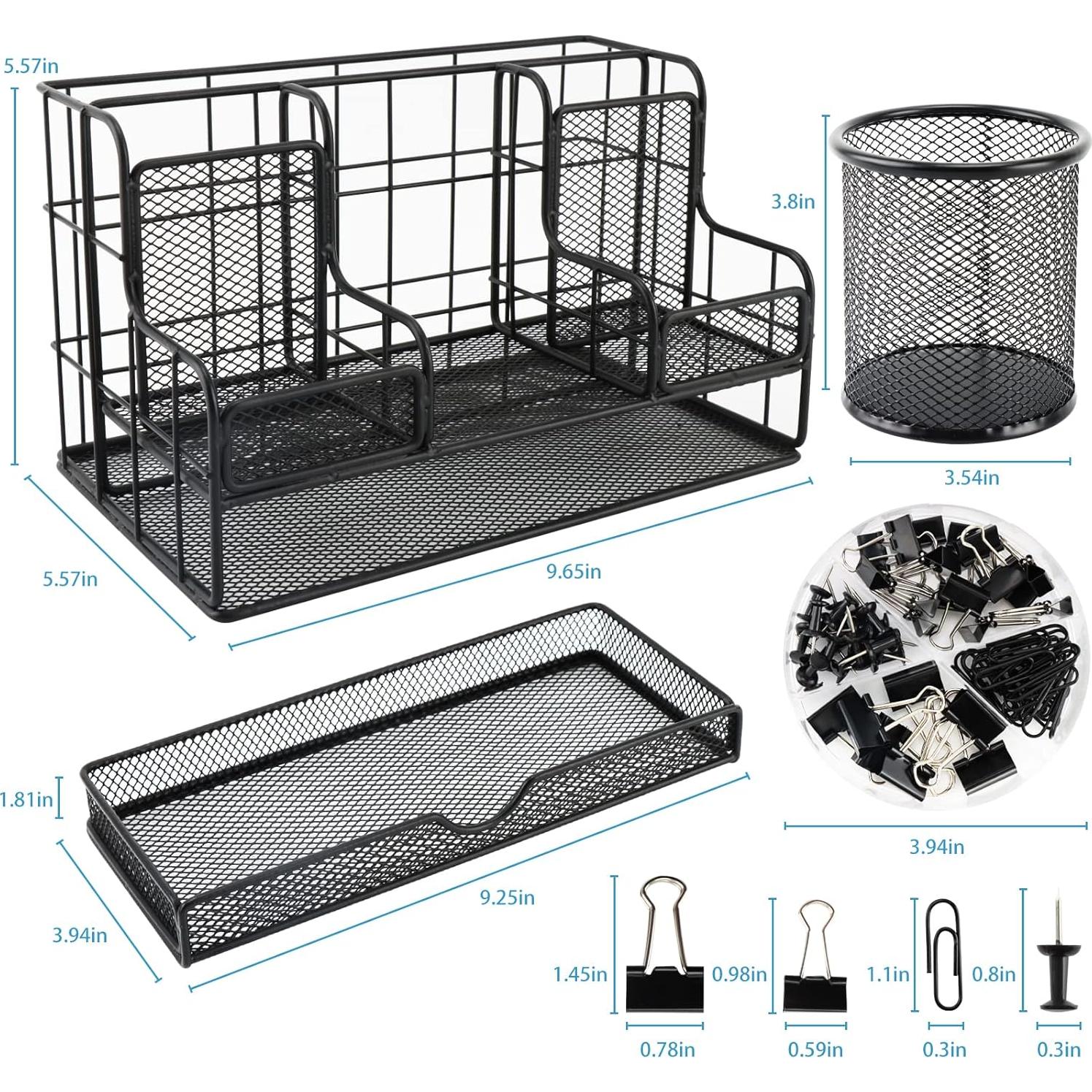 5.57in

3.8in

3.54in

5.57in

9.65in

1.81in

3.94in

9.25in

3.94in

1.45in

0.98in

1.1in

0.8in

0.78in

0.59in

0.3in

0.3in