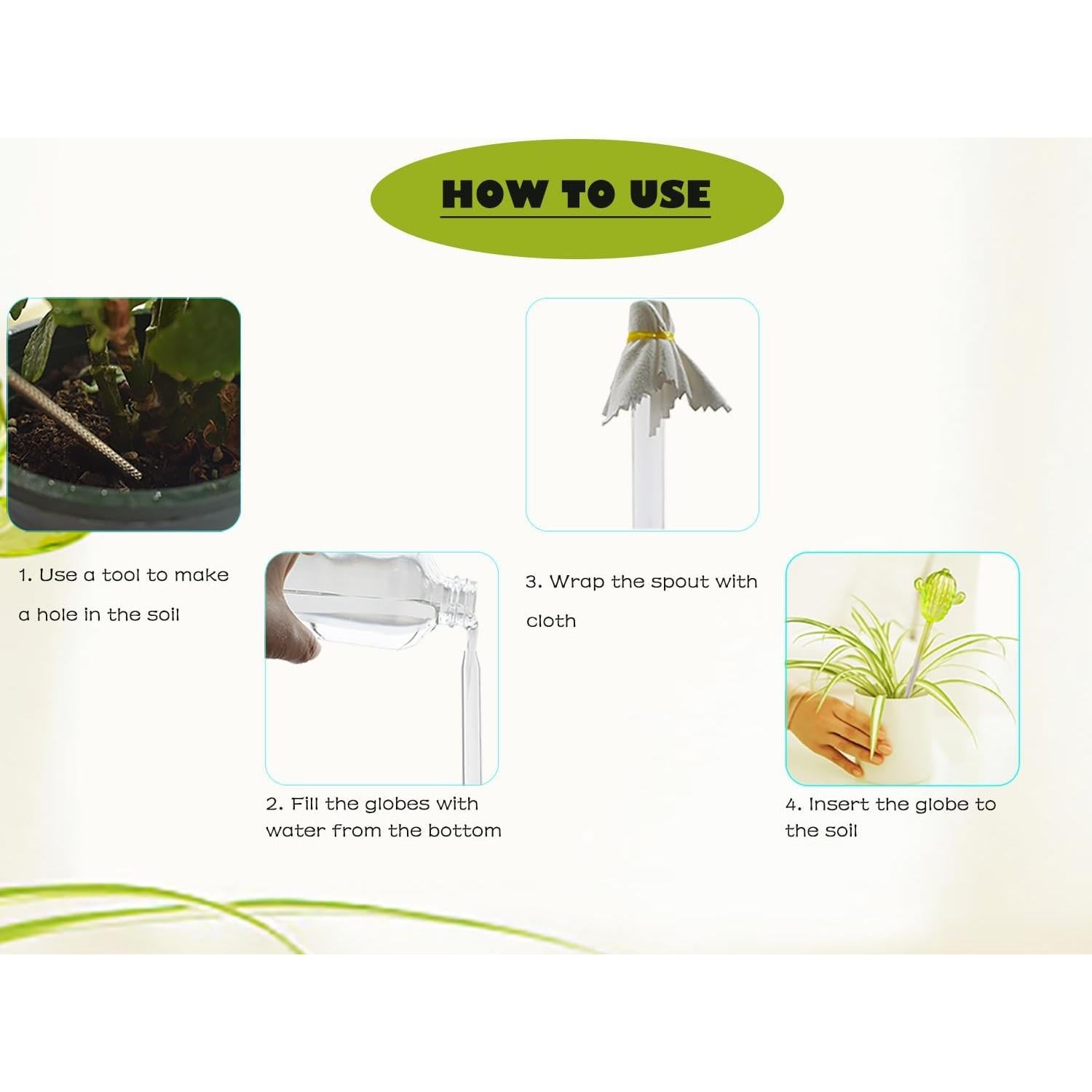 HOW TO USE

1. Use a tool to make a hole in the soil

2. Fill the globes with water from the bottom

3. Wrap the spout with cloth

4. Insert the globe to the soil