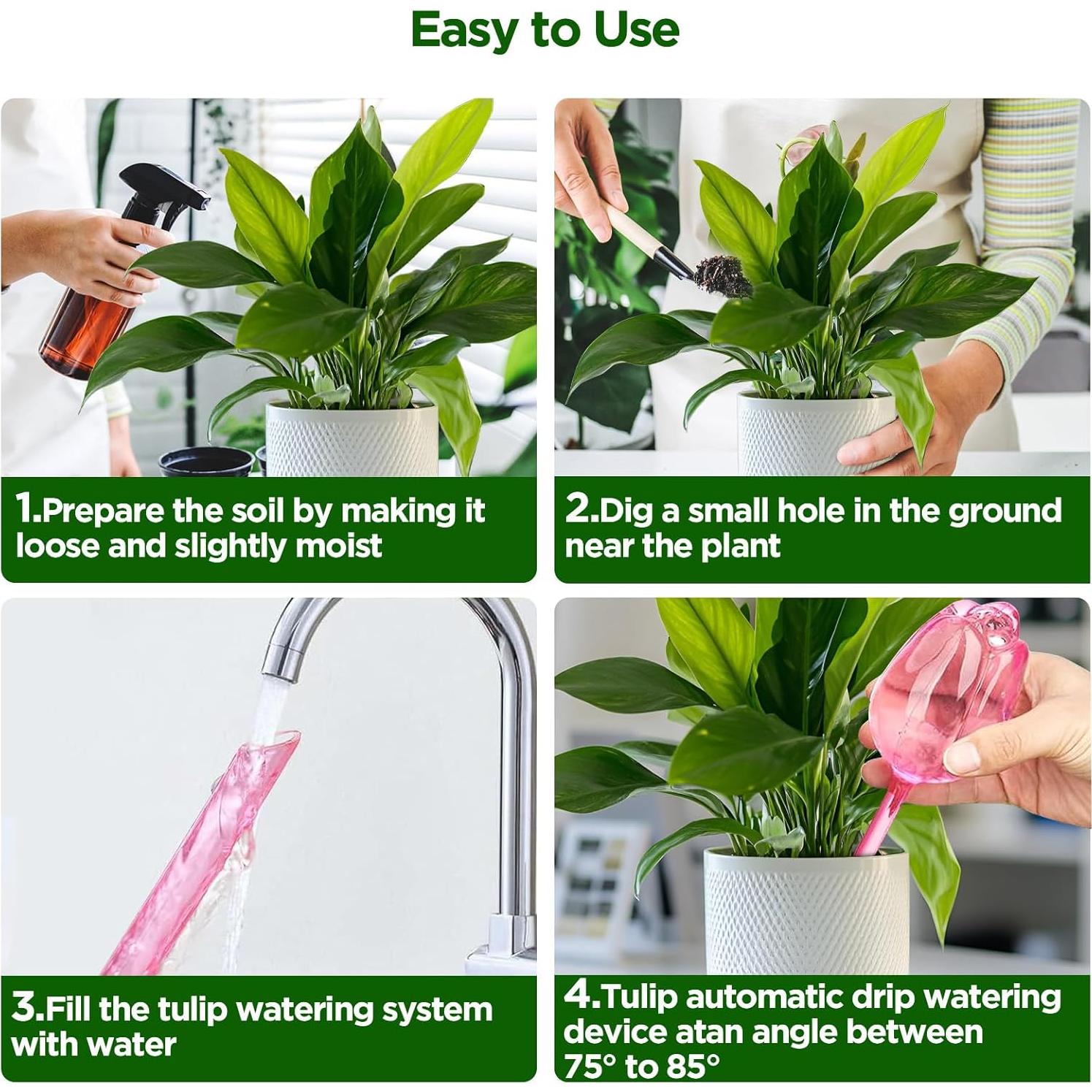 Easy to Use

1.Prepare the soil by making it loose and slightly moist

2.Dig a small hole in the ground near the plant

3.Fill the tulip watering system with water

4.Tulip automatic drip watering device atan angle between 75° to 85°