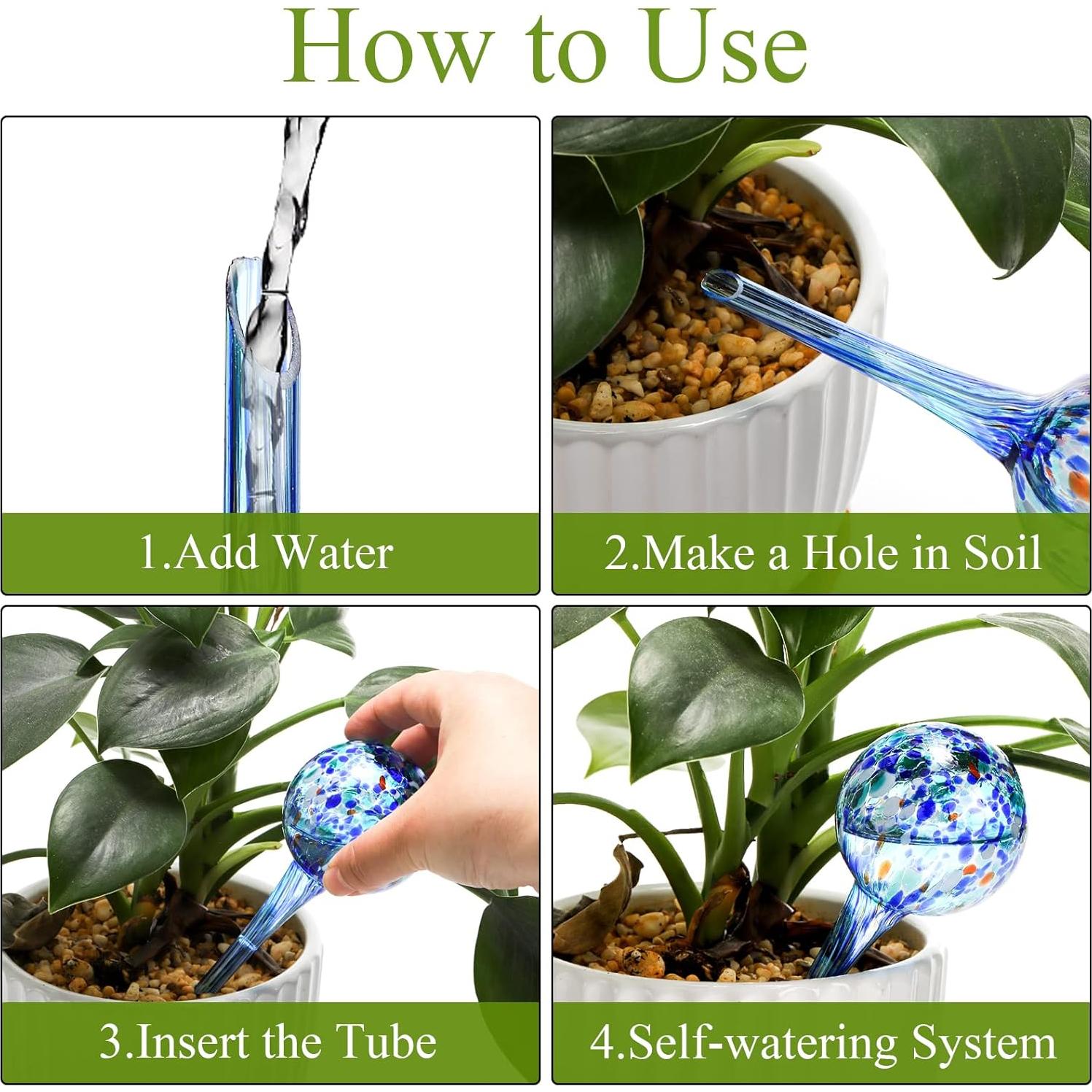 How to Use

1.Add Water

2.Make a Hole in Soil

3.Insert the Tube

4.Self-watering System