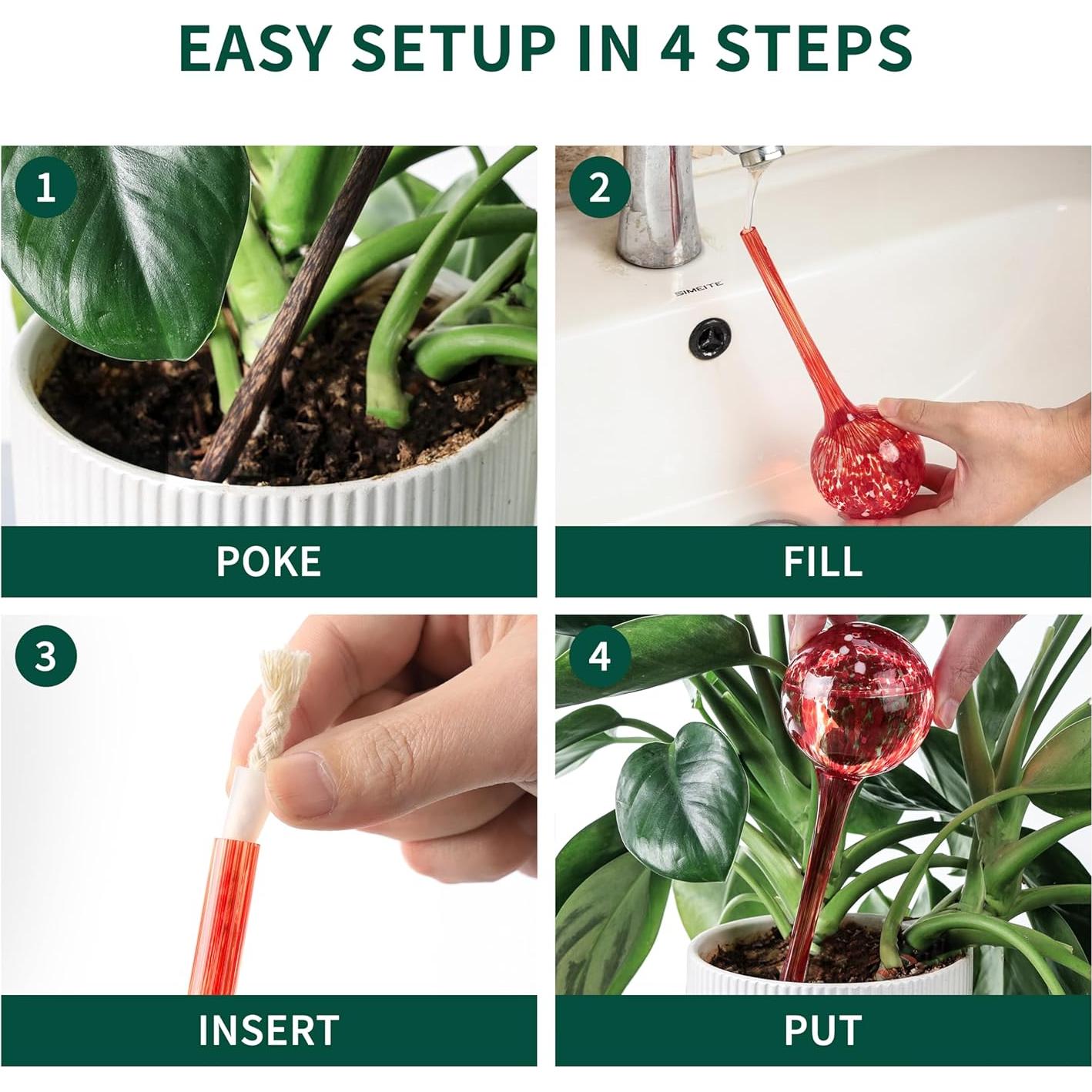 EASY SETUP IN 4 STEPS

1

POKE

2

SIMEITE

FILL

3

INSERT

4

PUT