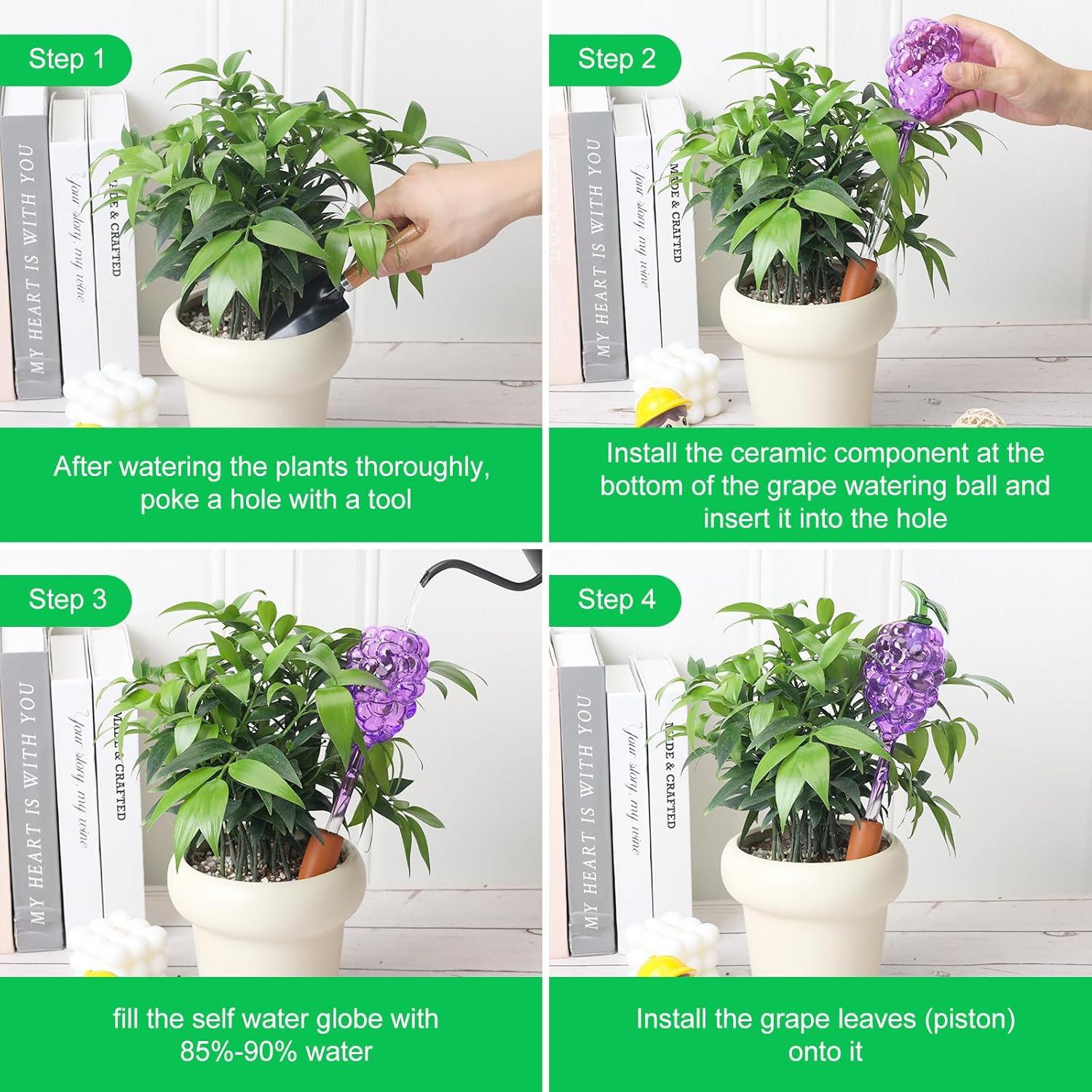 Step 1

MY HEART IS WITH YOU

Your story, my wine

MADE & CRAFTED

After watering the plants thoroughly, poke a hole with a tool

Step 2

MY HEART IS WITH YOU

Your story, my wine

MADE & CRAFTED

Install the ceramic component at the bottom of the grape watering ball and insert it into the hole

Step 3

MY HEART IS WITH YOU

Your story, my wine

MADE & CRAFTED

fill the self water globe with 85%-90% water

Step 4

MY HEART IS WITH YOU

Your story, my wine

MADE & CRAFTED

Install the grape leaves (piston) onto it