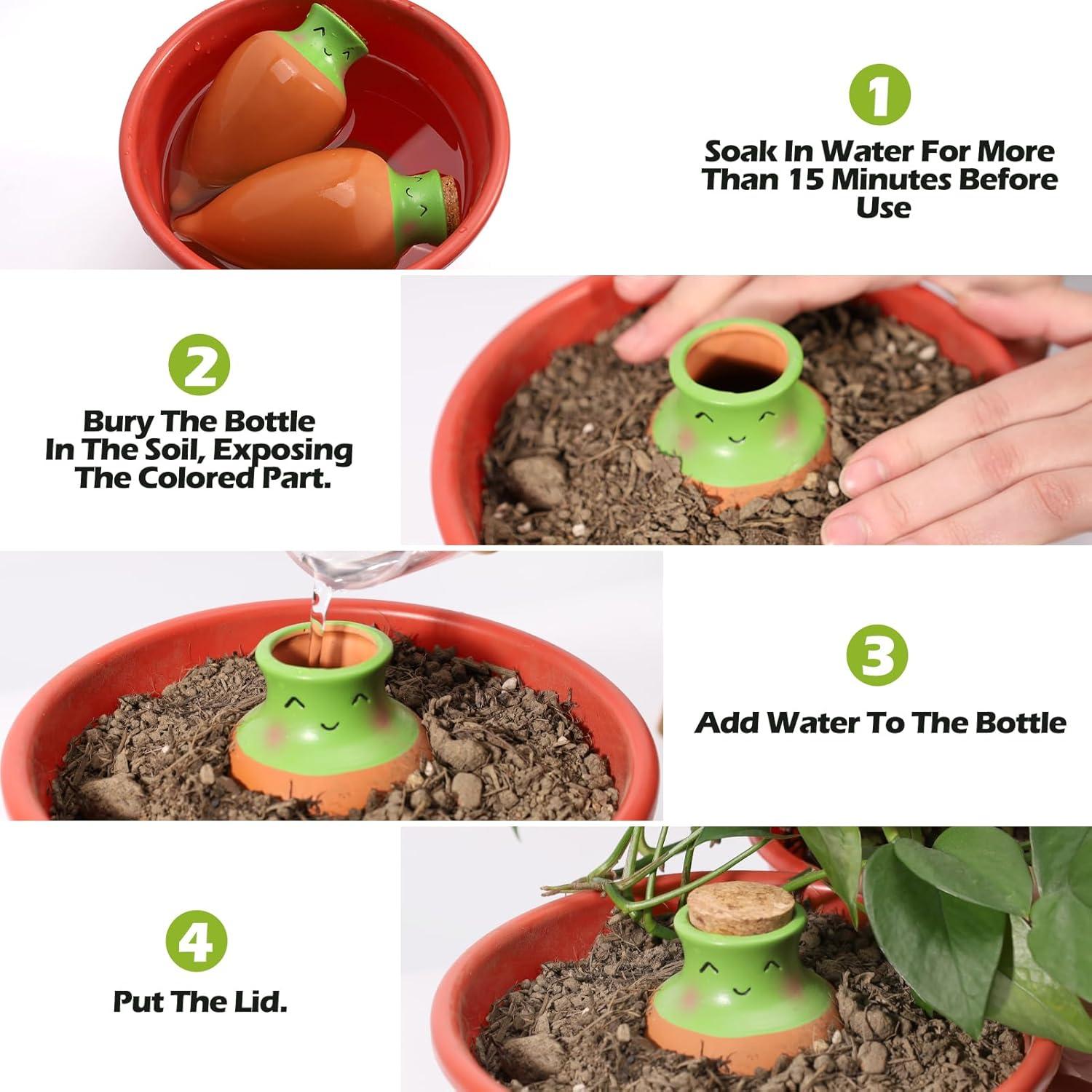 1

Soak In Water For More Than 15 Minutes Before Use

2

Bury The Bottle In The Soil, Exposing The Colored Part.

3

Add Water To The Bottle

4

Put The Lid.