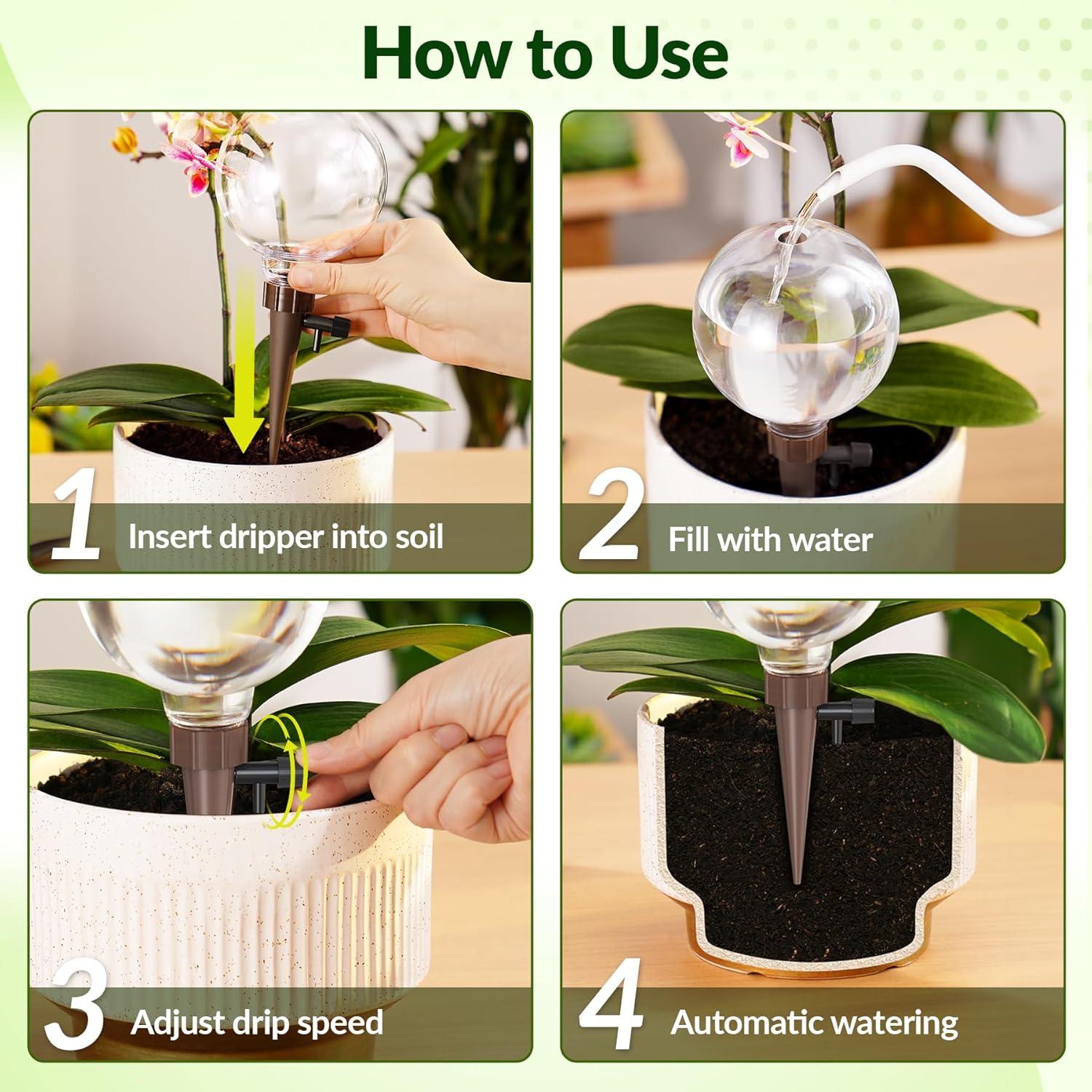 How to Use

1 Insert dripper into soil

2 Fill with water

3 Adjust drip speed

4 Automatic watering