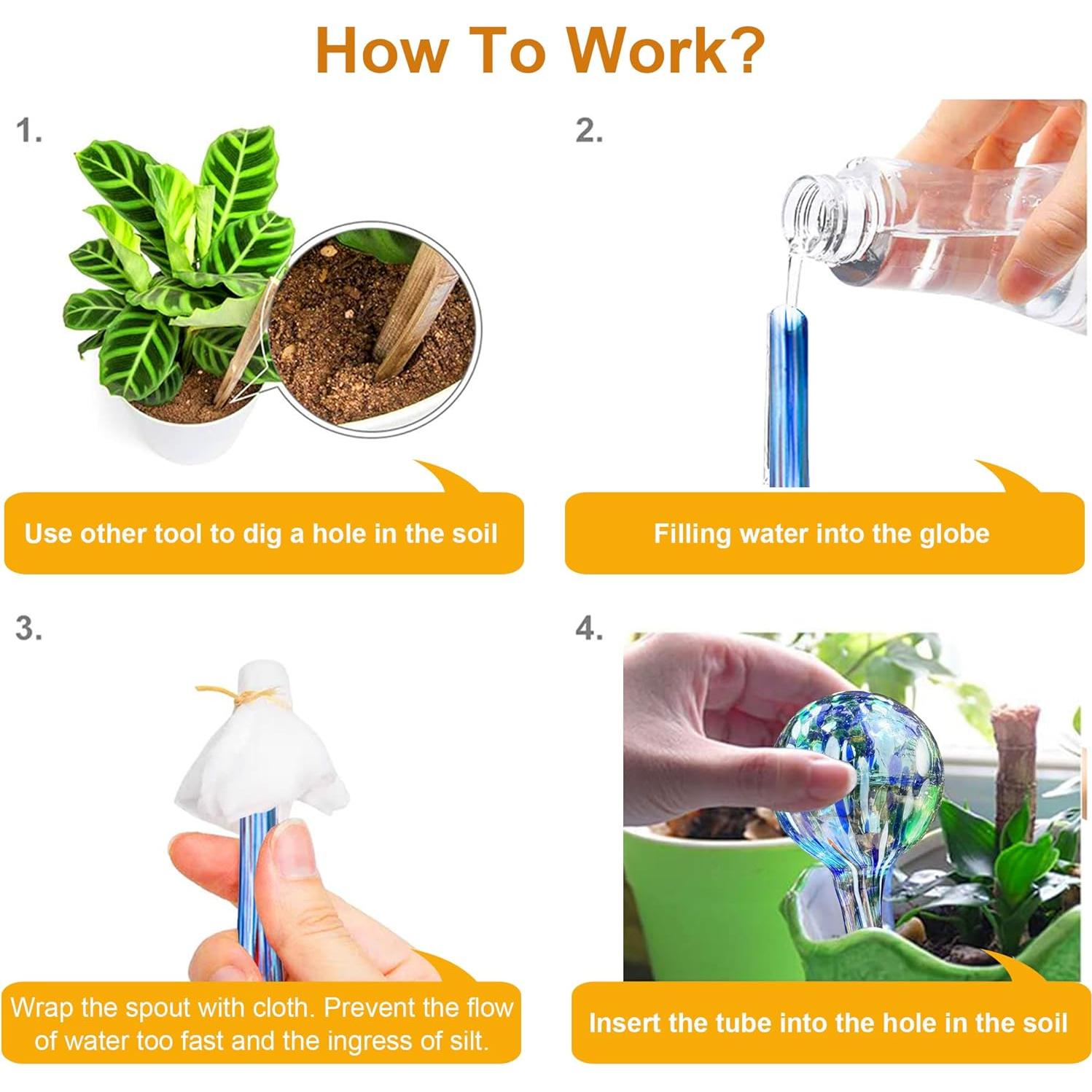 How To Work?

1.

Use other tool to dig a hole in the soil

2.

Filling water into the globe

3.

Wrap the spout with cloth. Prevent the flow of water too fast and the ingress of silt.

4.

Insert the tube into the hole in the soil