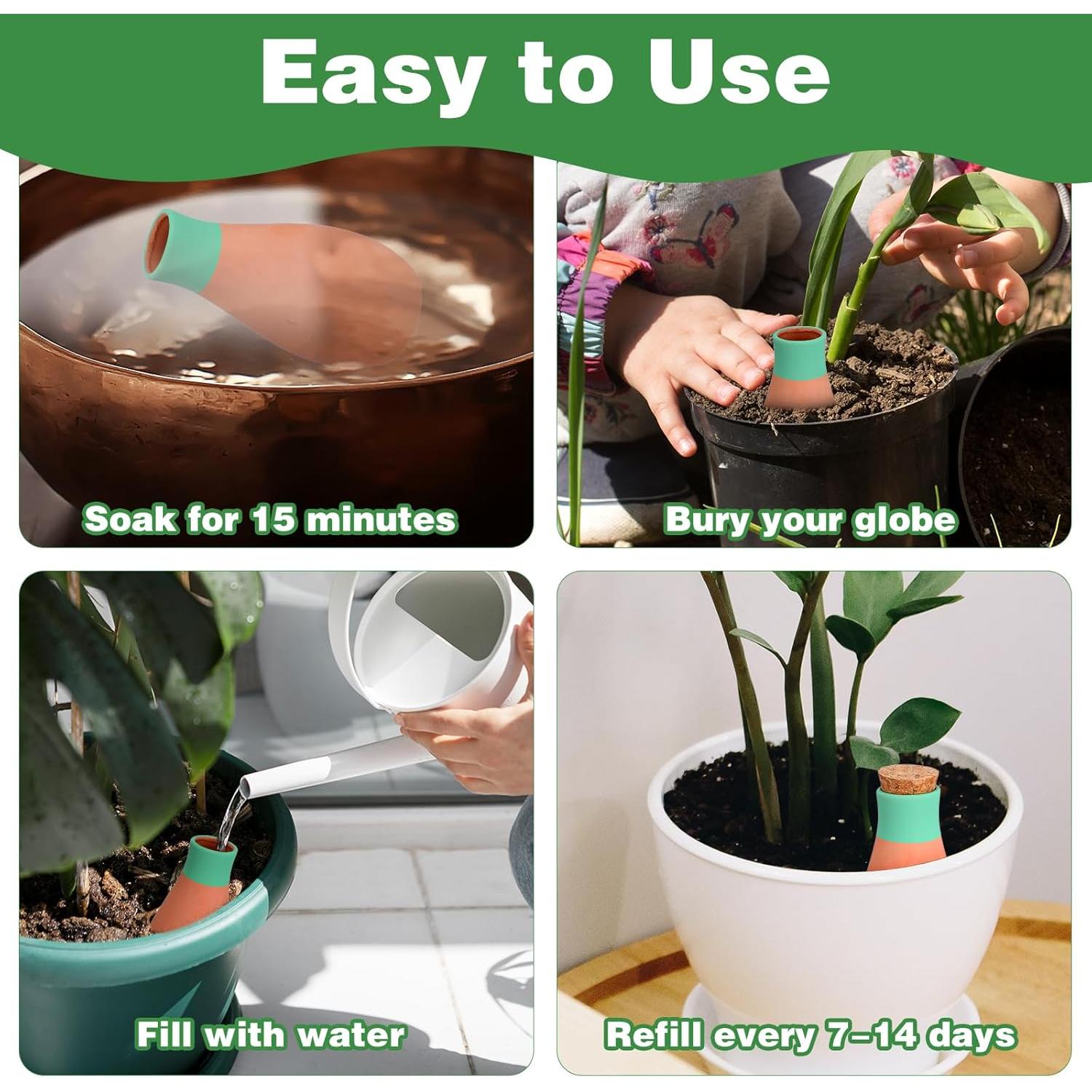 Easy to Use

Soak for 15 minutes

Bury your globe

Fill with water

Refill every 7–14 days