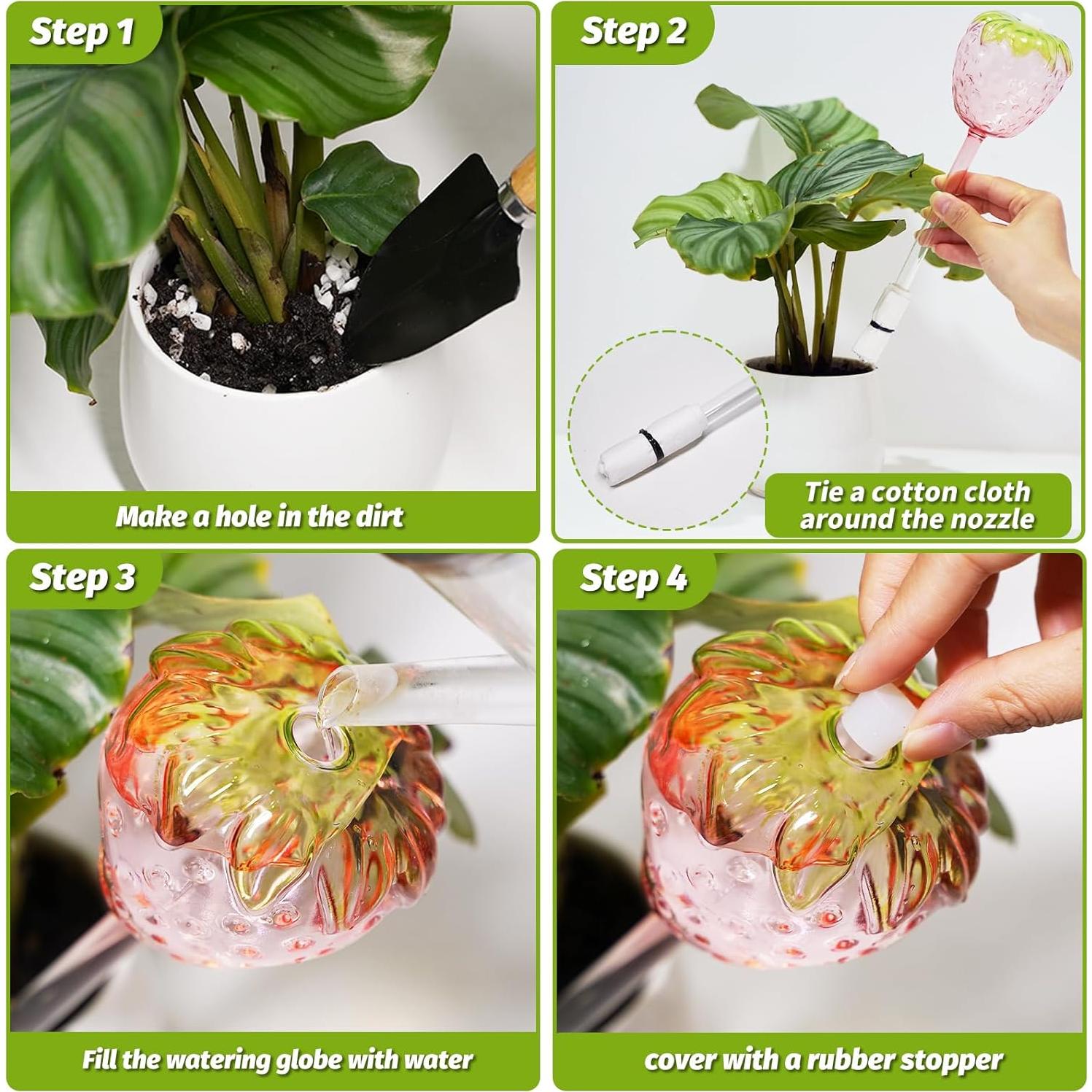 Step 1

Make a hole in the dirt

Step 2

Tie a cotton cloth around the nozzle

Step 3

Fill the watering globe with water

Step 4

cover with a rubber stopper