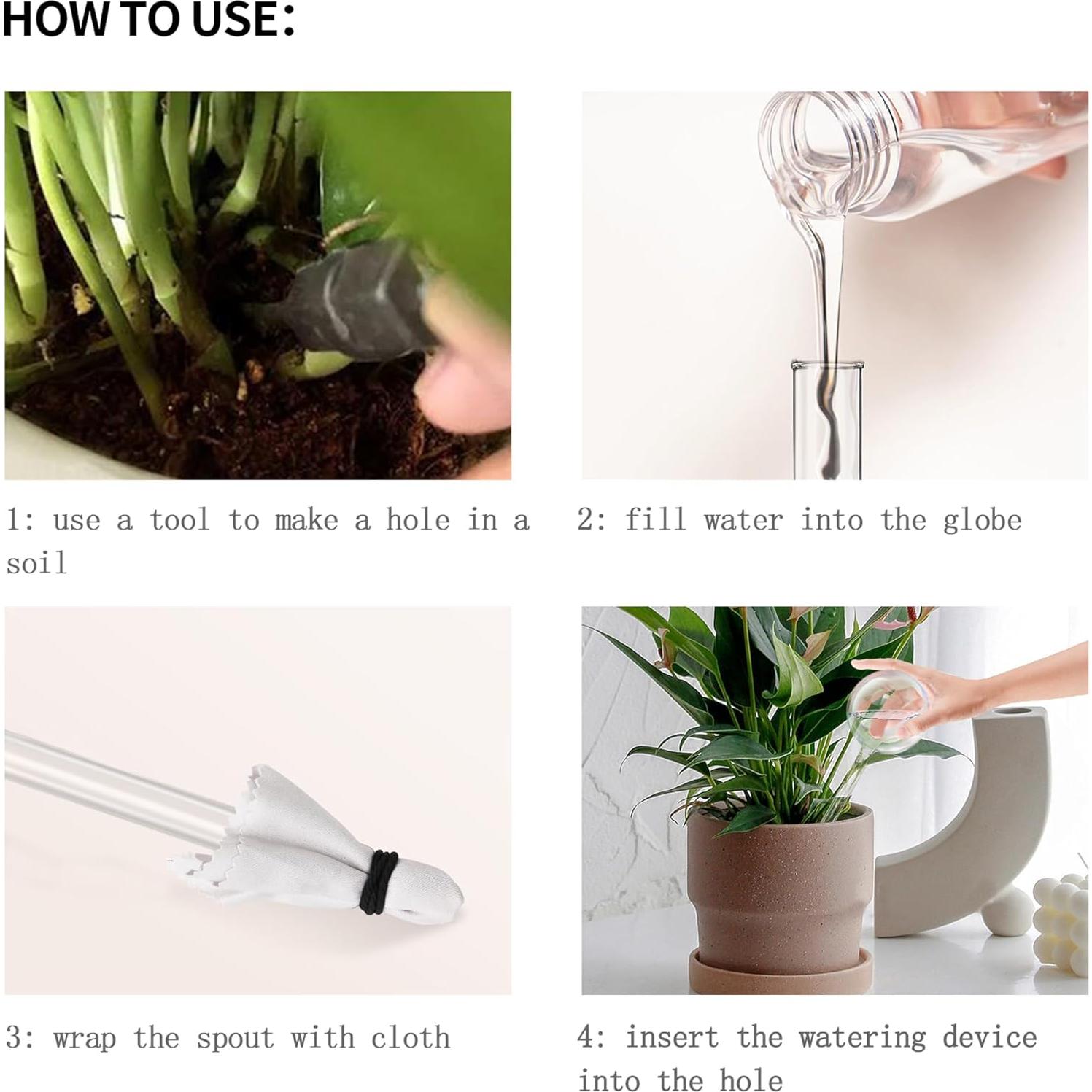 HOW TO USE:

1: use a tool to make a hole in a soil

2: fill water into the globe

3: wrap the spout with cloth

4: insert the watering device into the hole