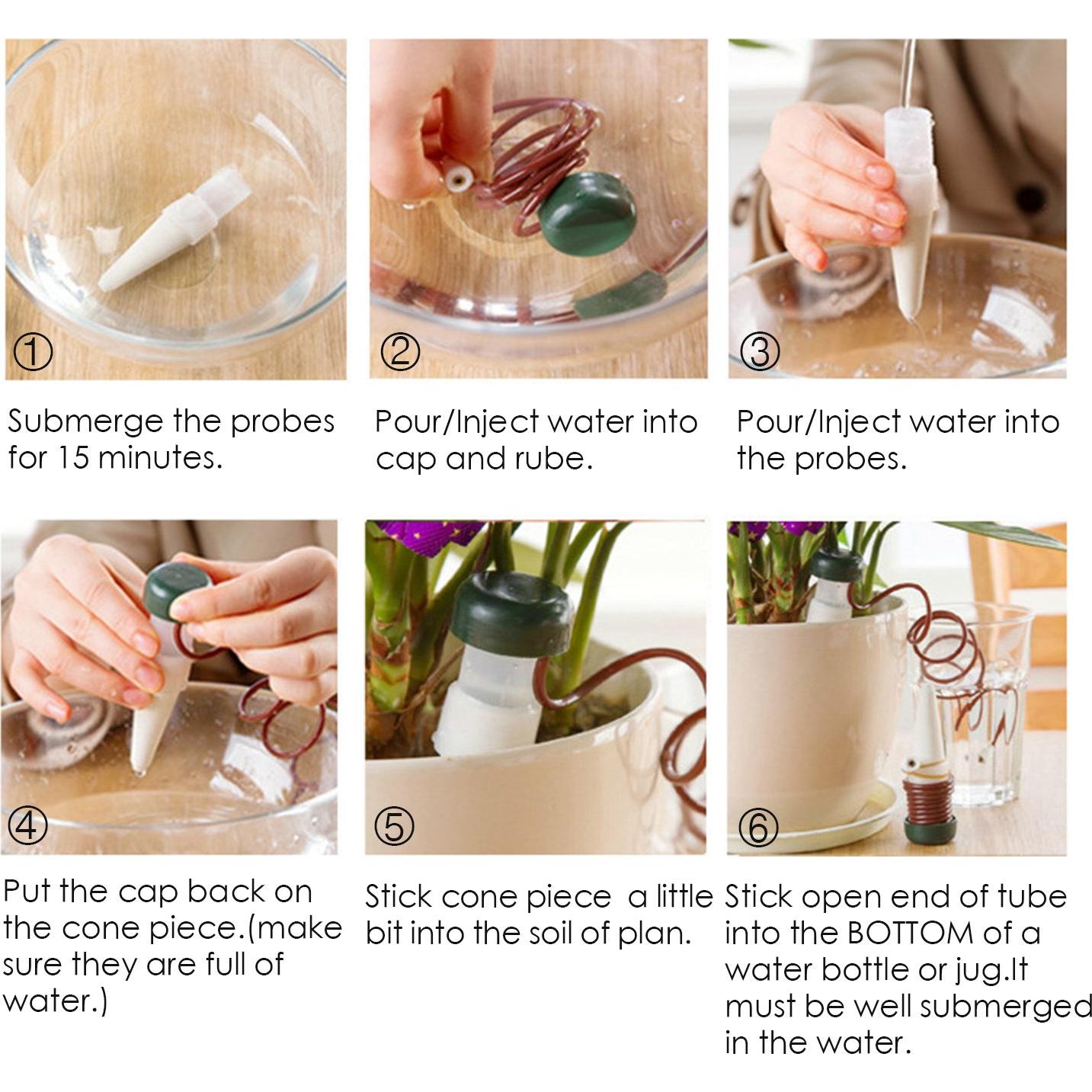 ①

Submerge the probes for 15 minutes.

②

Pour/Inject water into cap and rube.

③

Pour/Inject water into the probes.

④

Put the cap back on the cone piece.(make sure they are full of water.)

⑤

Stick cone piece a little bit into the soil of plan.

⑥

Stick open end of tube into the BOTTOM of a water bottle or jug.It must be well submerged in the water.