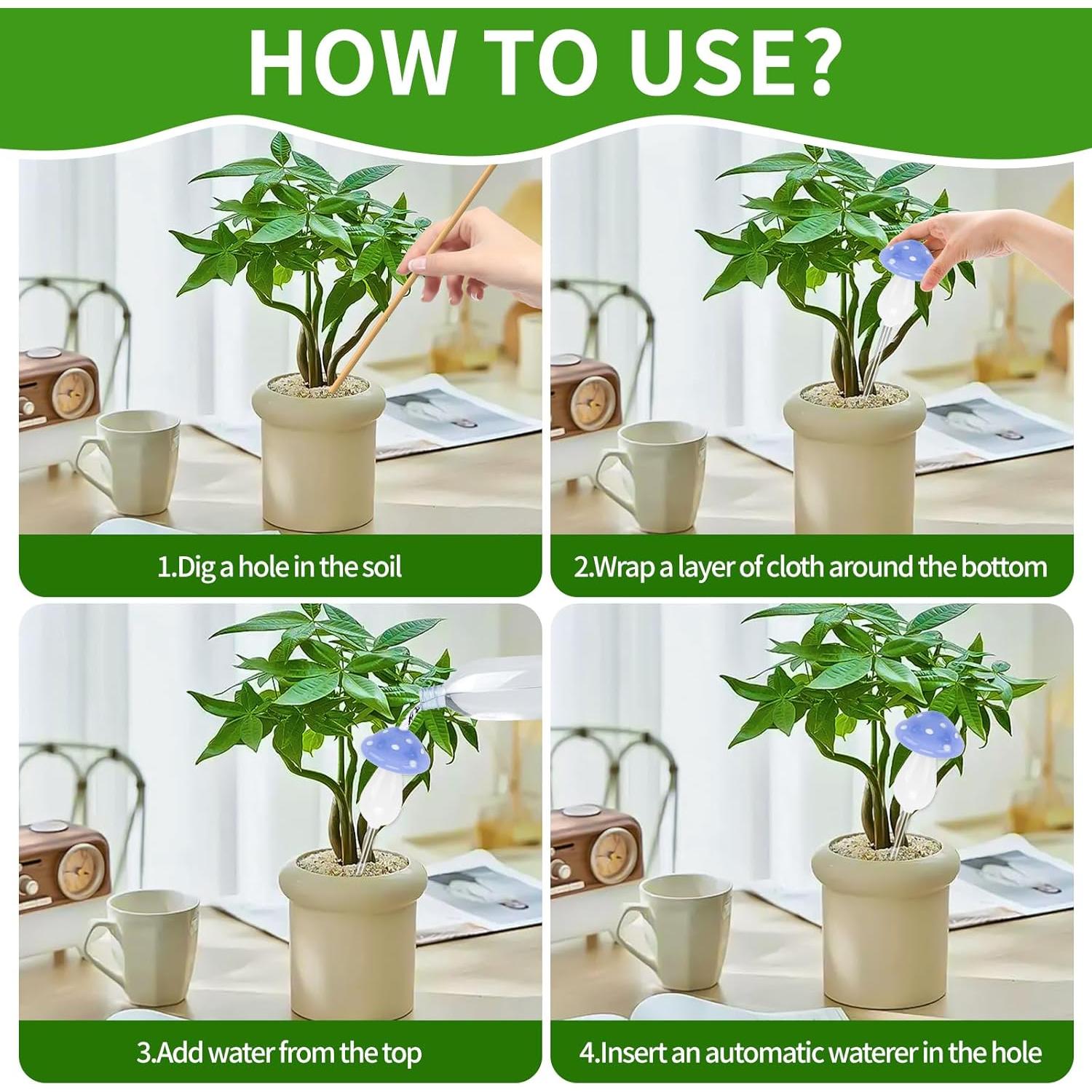 HOW TO USE?

1.Dig a hole in the soil

2.Wrap a layer of cloth around the bottom

3.Add water from the top

4.Insert an automatic waterer in the hole