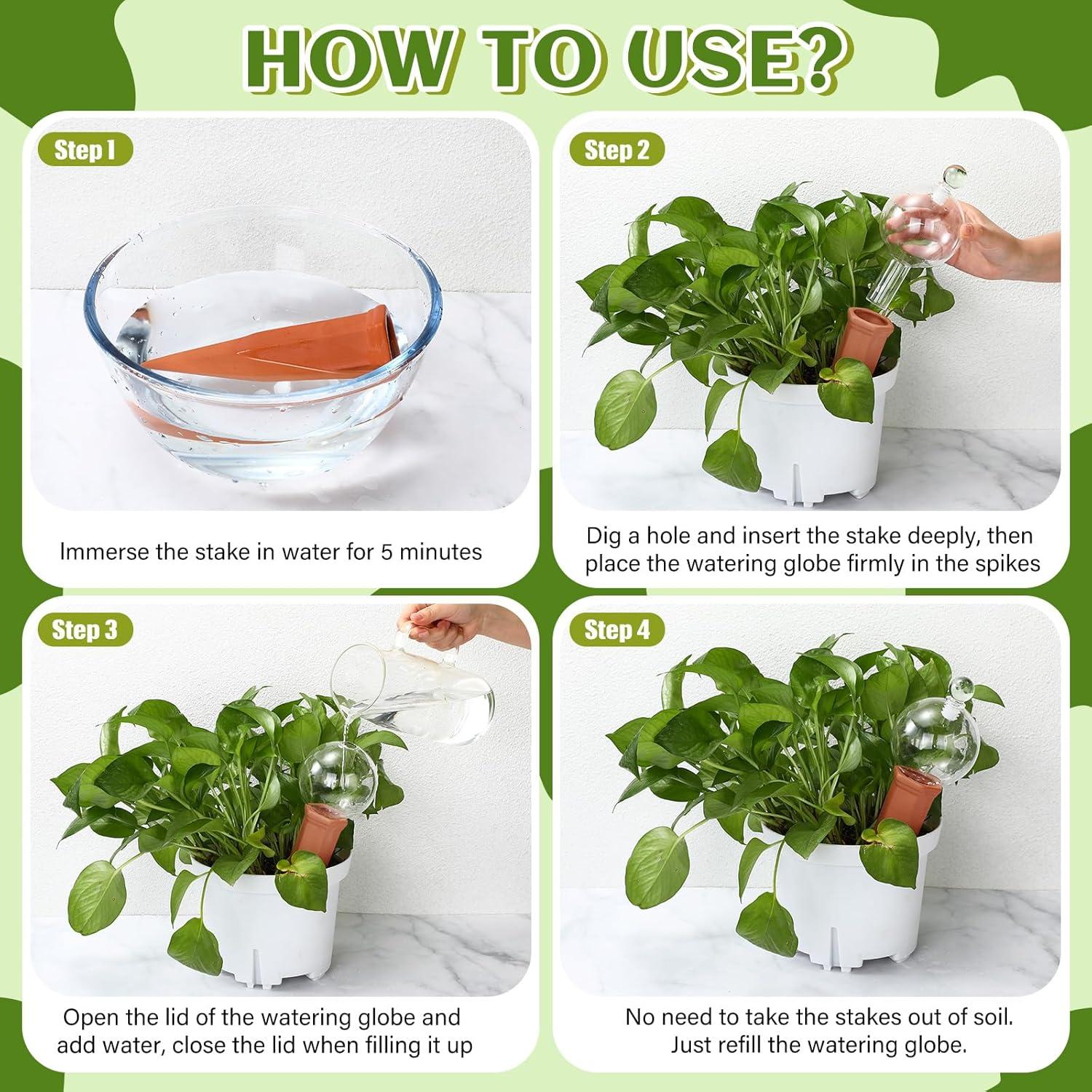 HOW TO USE?

Step 1

Immerse the stake in water for 5 minutes

Step 2

Dig a hole and insert the stake deeply, then place the watering globe firmly in the spikes

Step 3

Open the lid of the watering globe and add water, close the lid when filling it up

Step 4

No need to take the stakes out of soil. Just refill the watering globe.