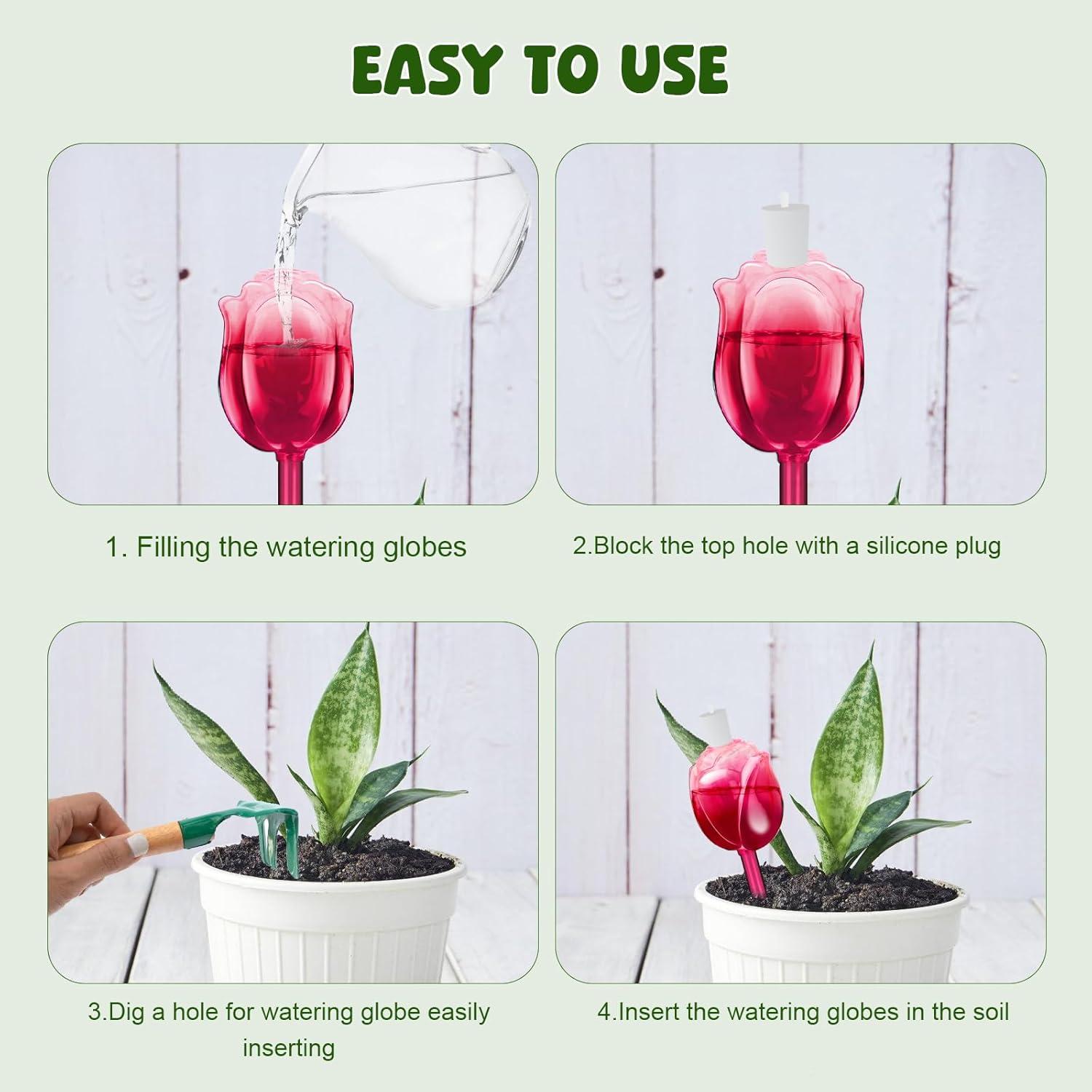 EASY TO USE

1. Filling the watering globes

2.Block the top hole with a silicone plug

3.Dig a hole for watering globe easily inserting

4.Insert the watering globes in the soil