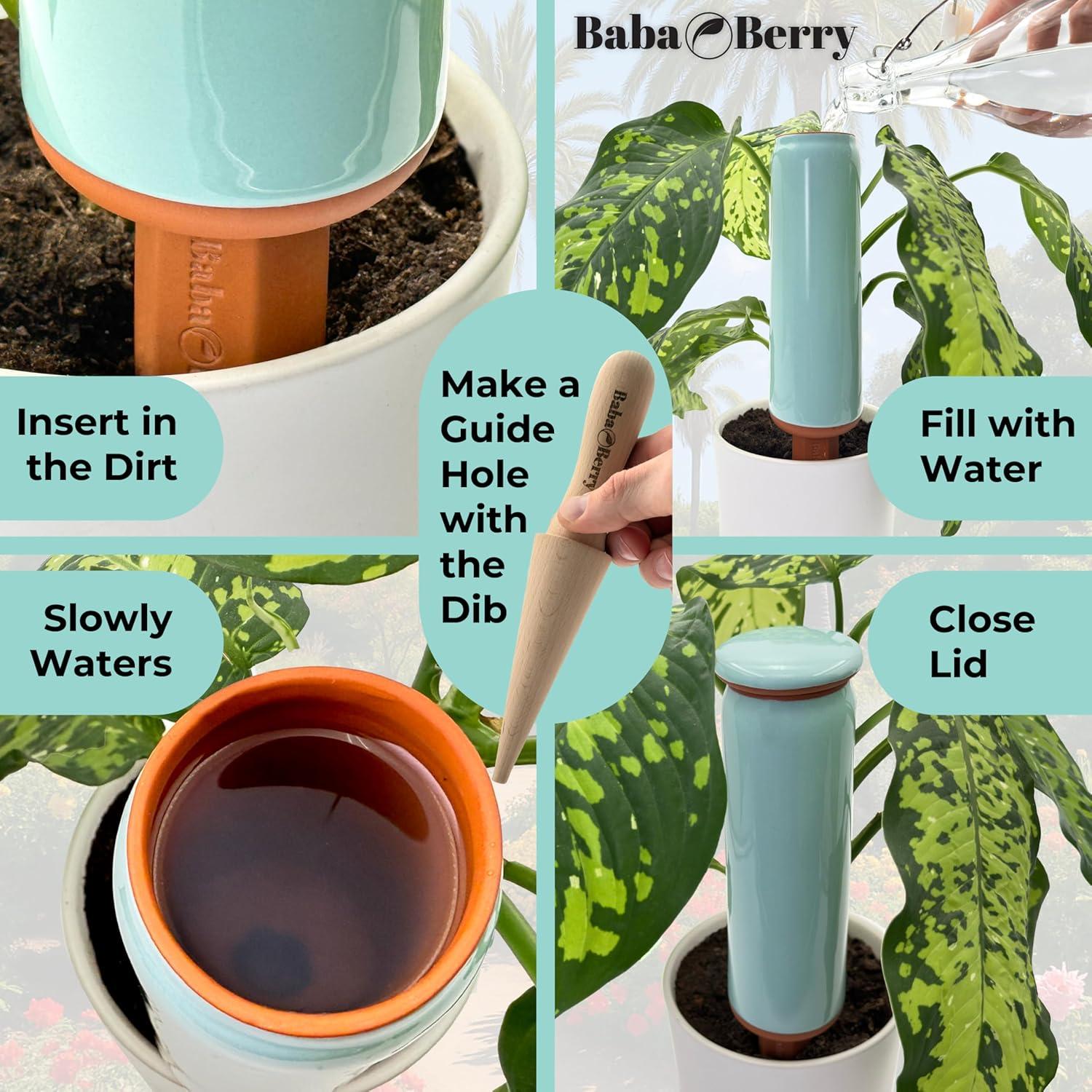 Baba Berry

Baba

Insert in the Dirt

Make a Guide Hole with the Dib

Baba Berry

Fill with Water

Slowly Waters

Close Lid