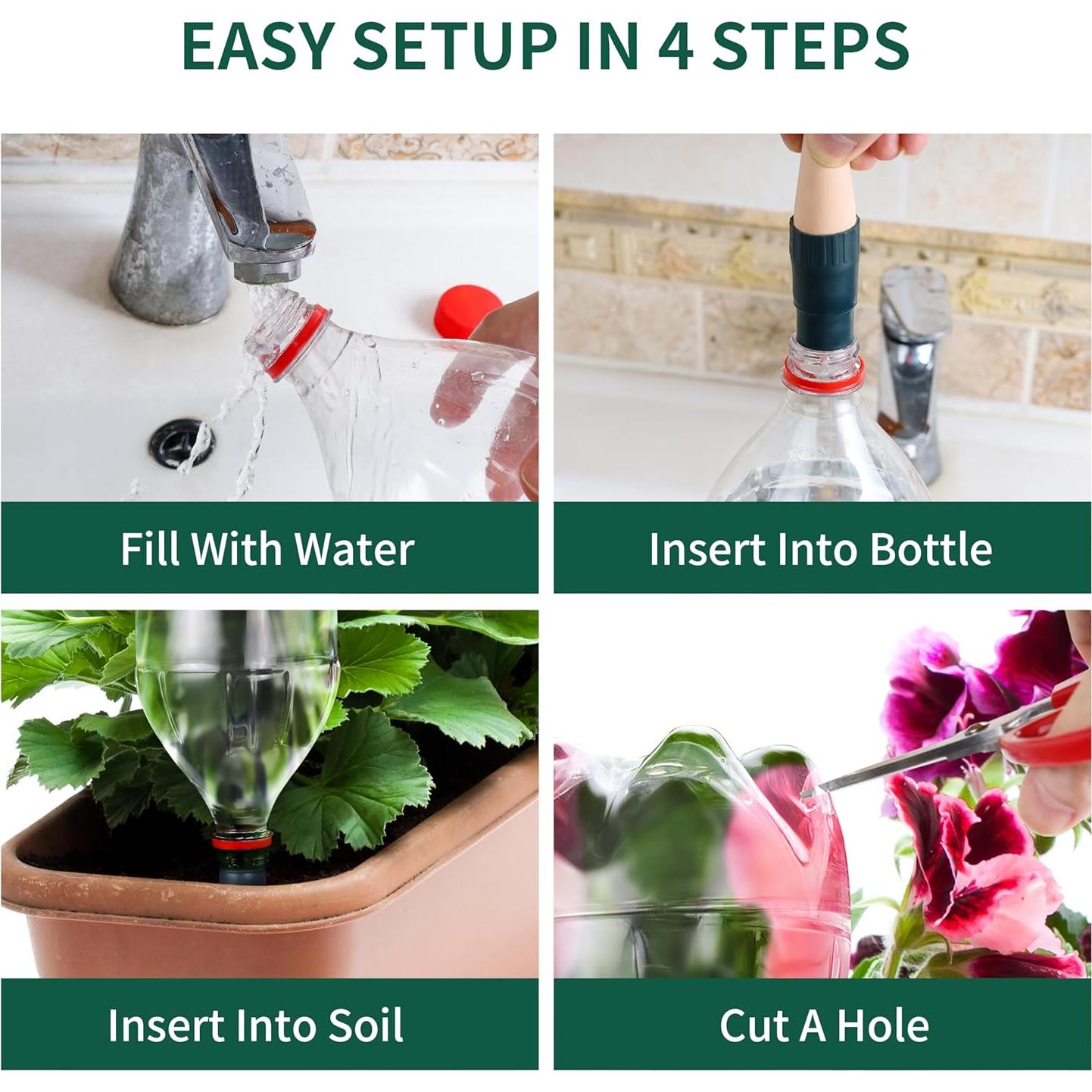 EASY SETUP IN 4 STEPS

Fill With Water

Insert Into Bottle

Insert Into Soil

Cut A Hole