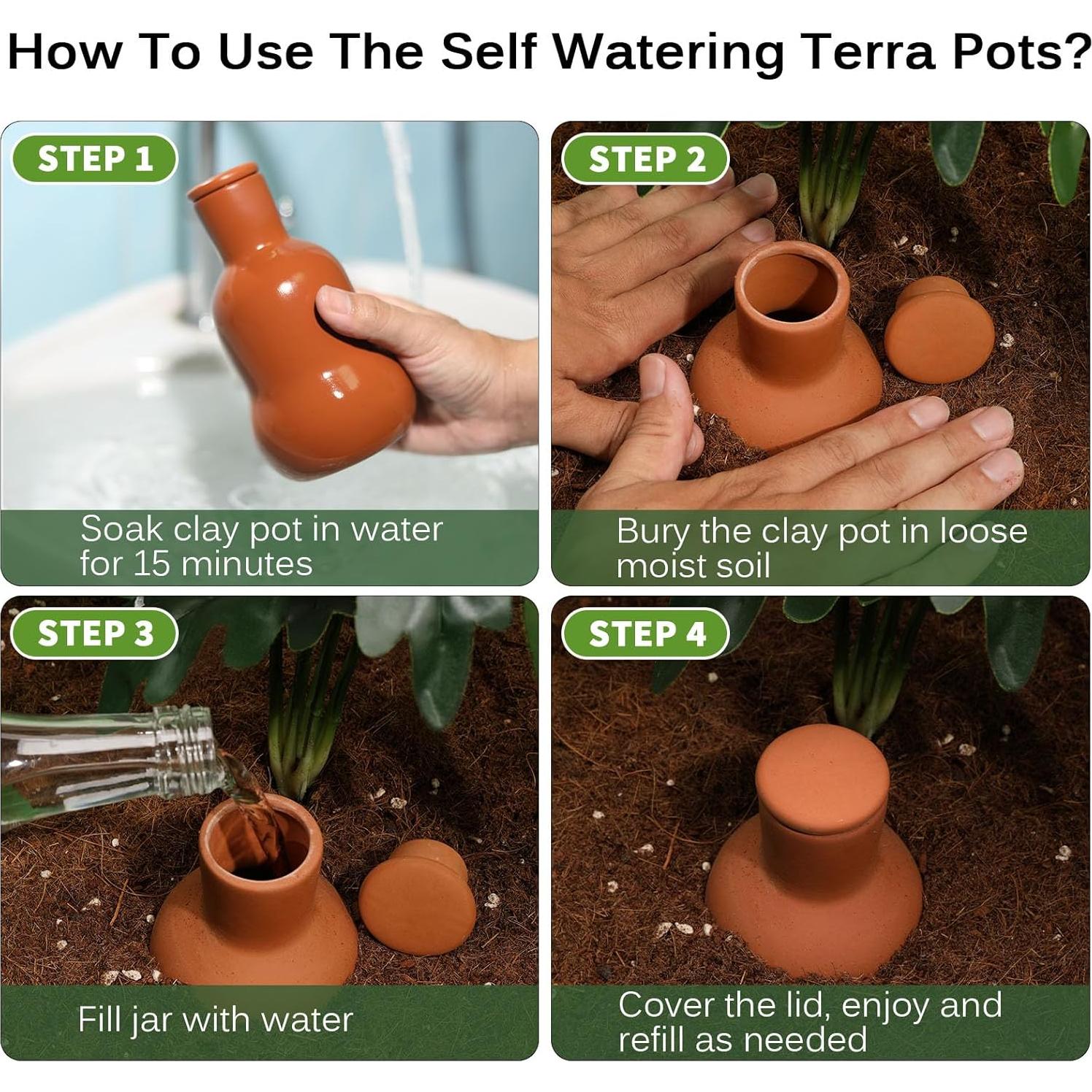 How To Use The Self Watering Terra Pots?

STEP 1

Soak clay pot in water for 15 minutes

STEP 2

Bury the clay pot in loose moist soil

STEP 3

Fill jar with water

STEP 4

Cover the lid, enjoy and refill as needed