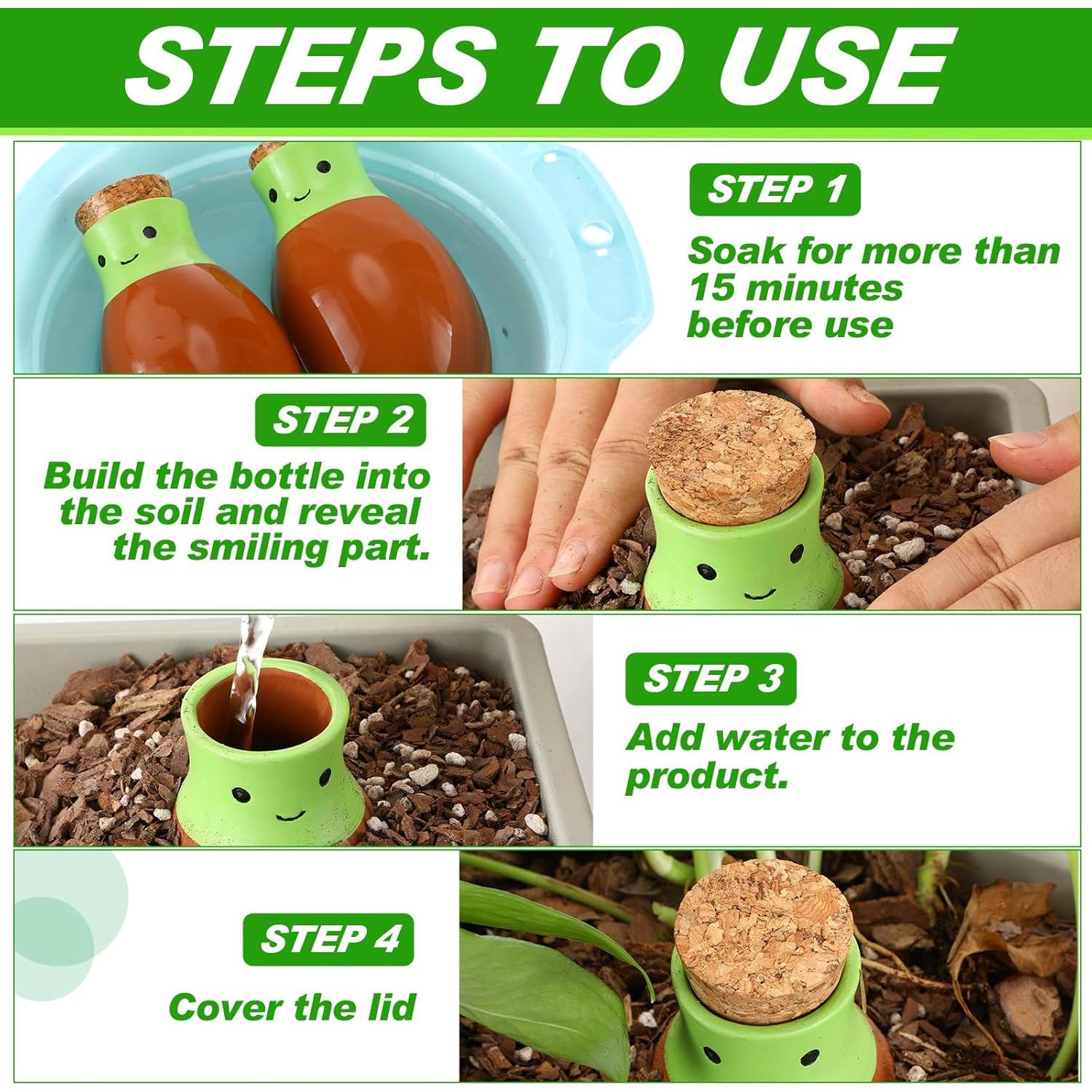 STEPS TO USE

STEP 1

Soak for more than 15 minutes before use

STEP 2

Build the bottle into the soil and reveal the smiling part.

STEP 3

Add water to the product.

STEP 4

Cover the lid