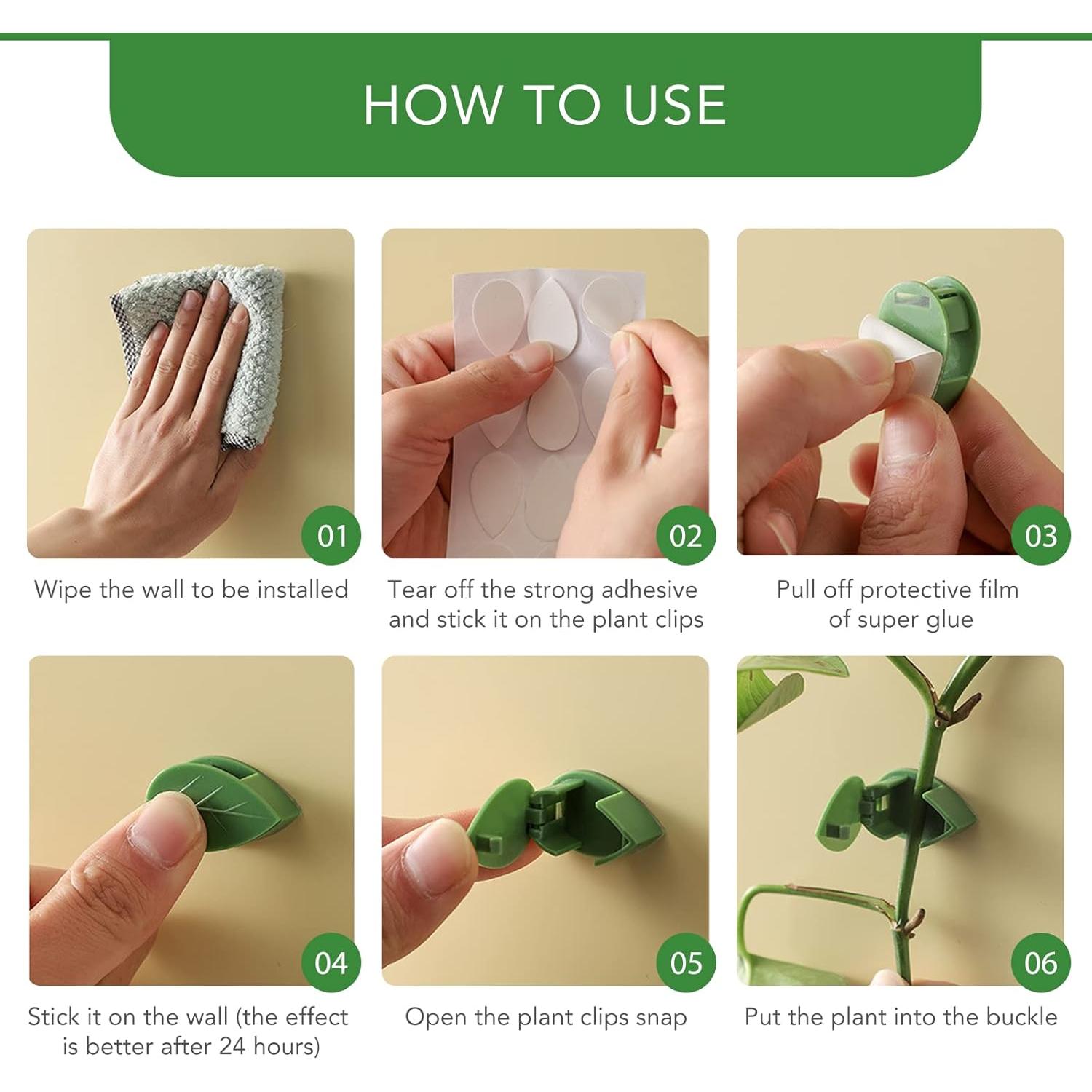 HOW TO USE

01

Wipe the wall to be installed

02

Tear off the strong adhesive and stick it on the plant clips

03

Pull off protective film of super glue

04

Stick it on the wall (the effect is better after 24 hours)

05

Open the plant clips snap

06

Put the plant into the buckle