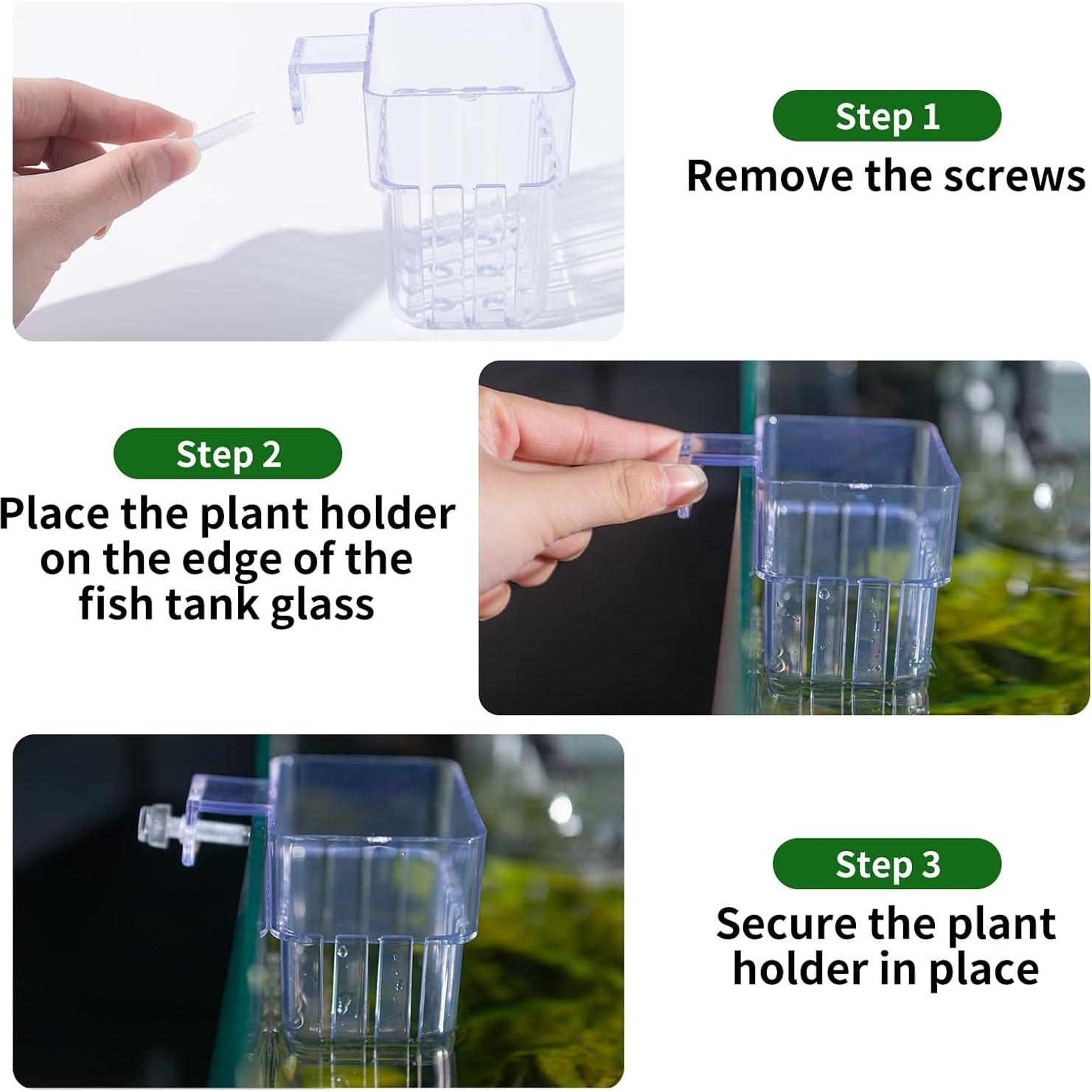 Step 1
Remove the screws

Step 2
Place the plant holder on the edge of the fish tank glass

Step 3
Secure the plant holder in place