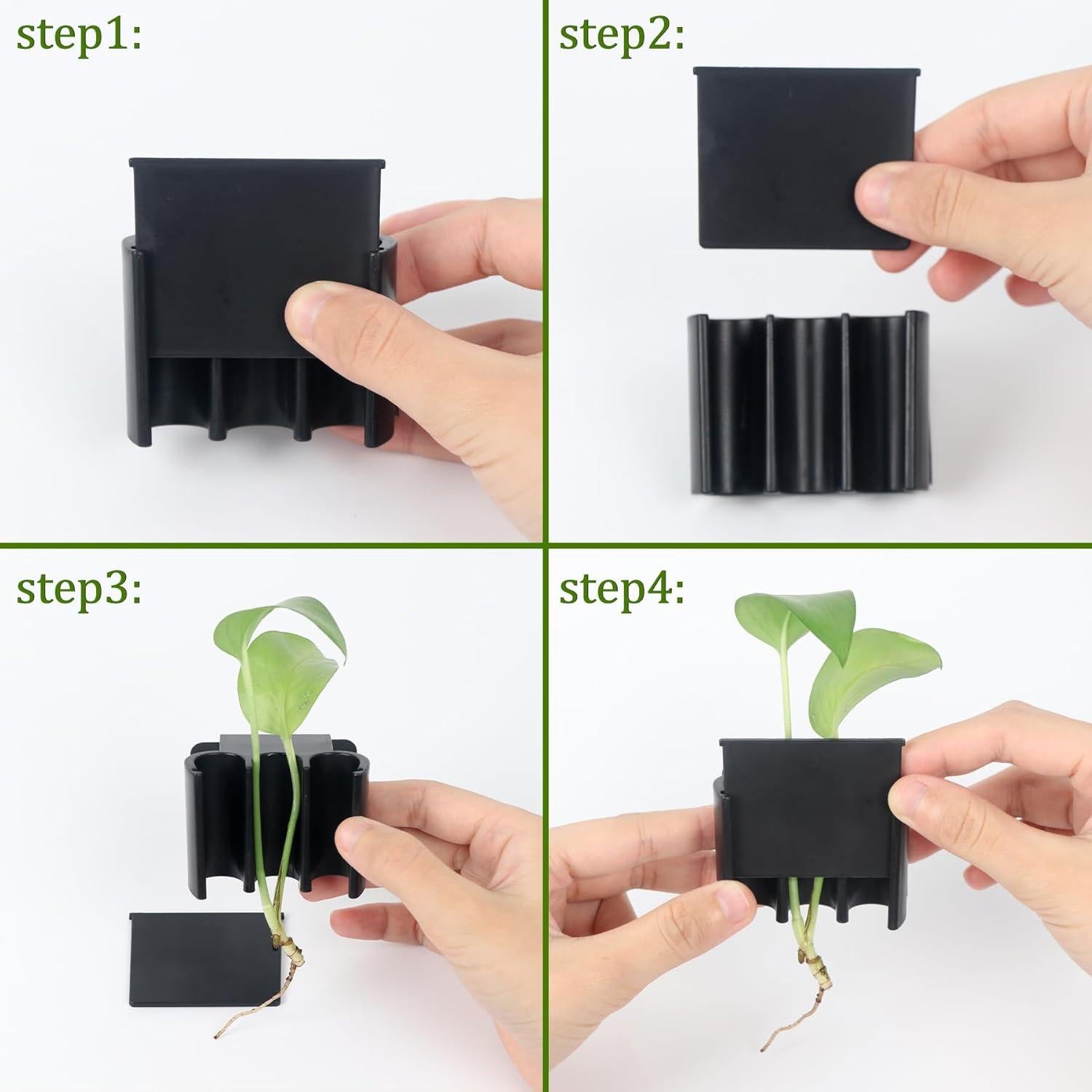 step1:

step2:

step3:

step4: