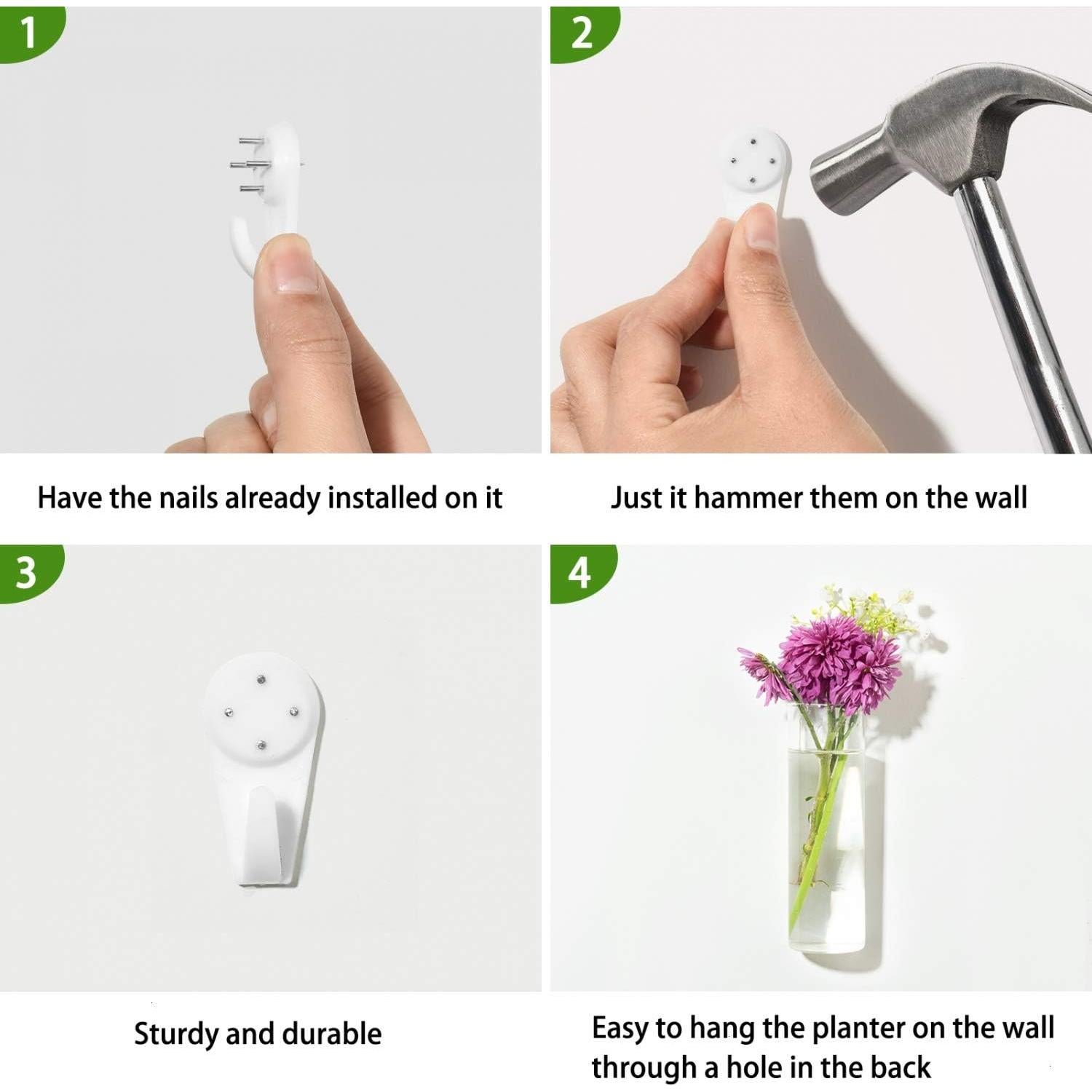 1

Have the nails already installed on it

2

Just it hammer them on the wall

3

Sturdy and durable

4

Easy to hang the planter on the wall through a hole in the back