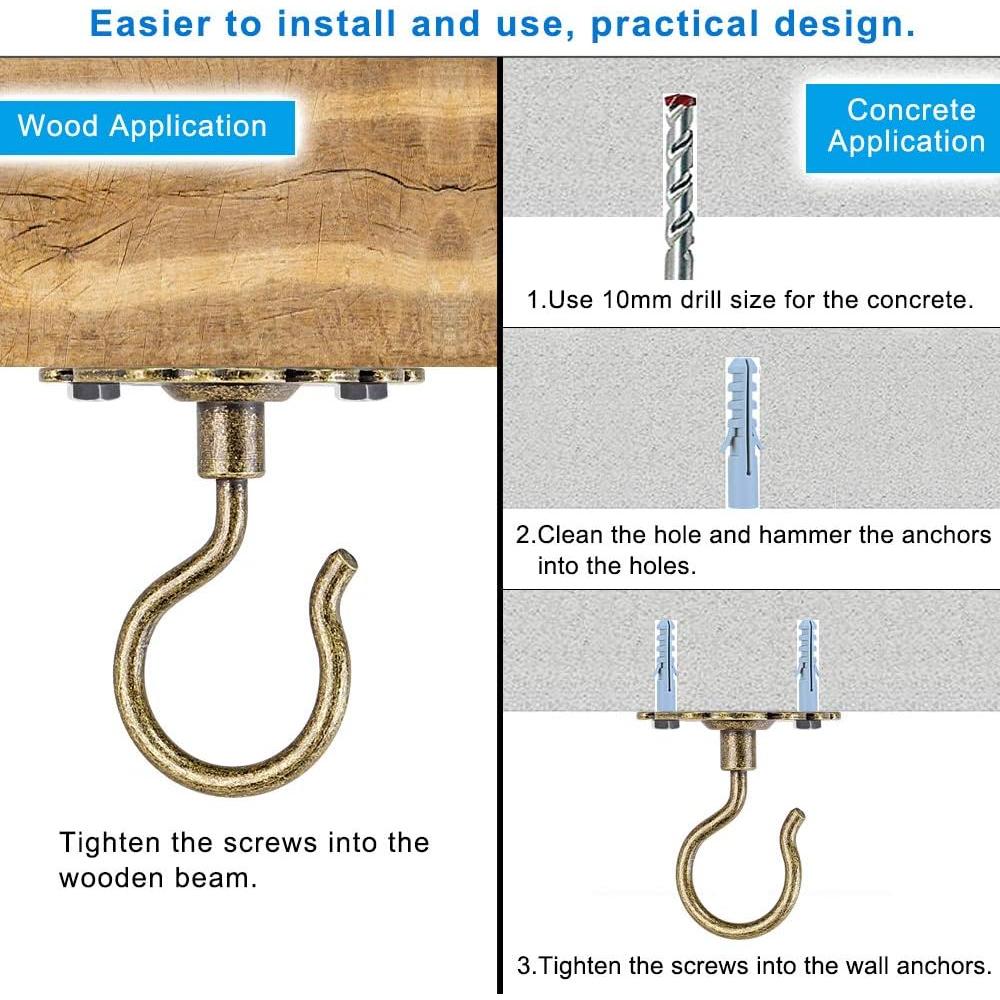 Easier to install and use, practical design.

Wood Application

Tighten the screws into the wooden beam.

Concrete Application

1.Use 10mm drill size for the concrete.

2.Clean the hole and hammer the anchors into the holes.

3.Tighten the screws into the wall anchors.