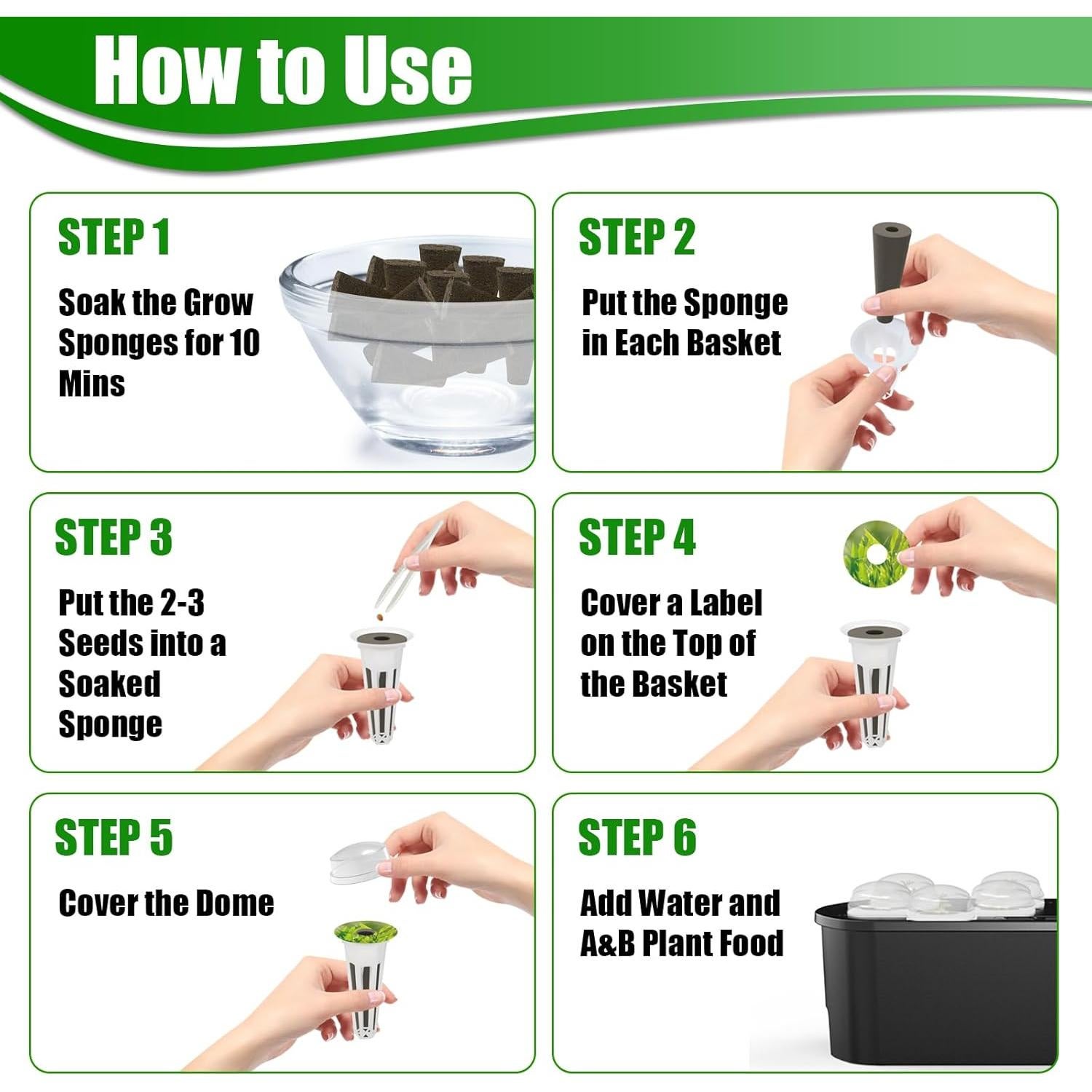 How to Use

STEP 1

Soak the Grow Sponges for 10 Mins

STEP 2

Put the Sponge in Each Basket

STEP 3

Put the 2-3 Seeds into a Soaked Sponge

STEP 4

Cover a Label on the Top of the Basket

STEP 5

Cover the Dome

STEP 6

Add Water and A&B Plant Food