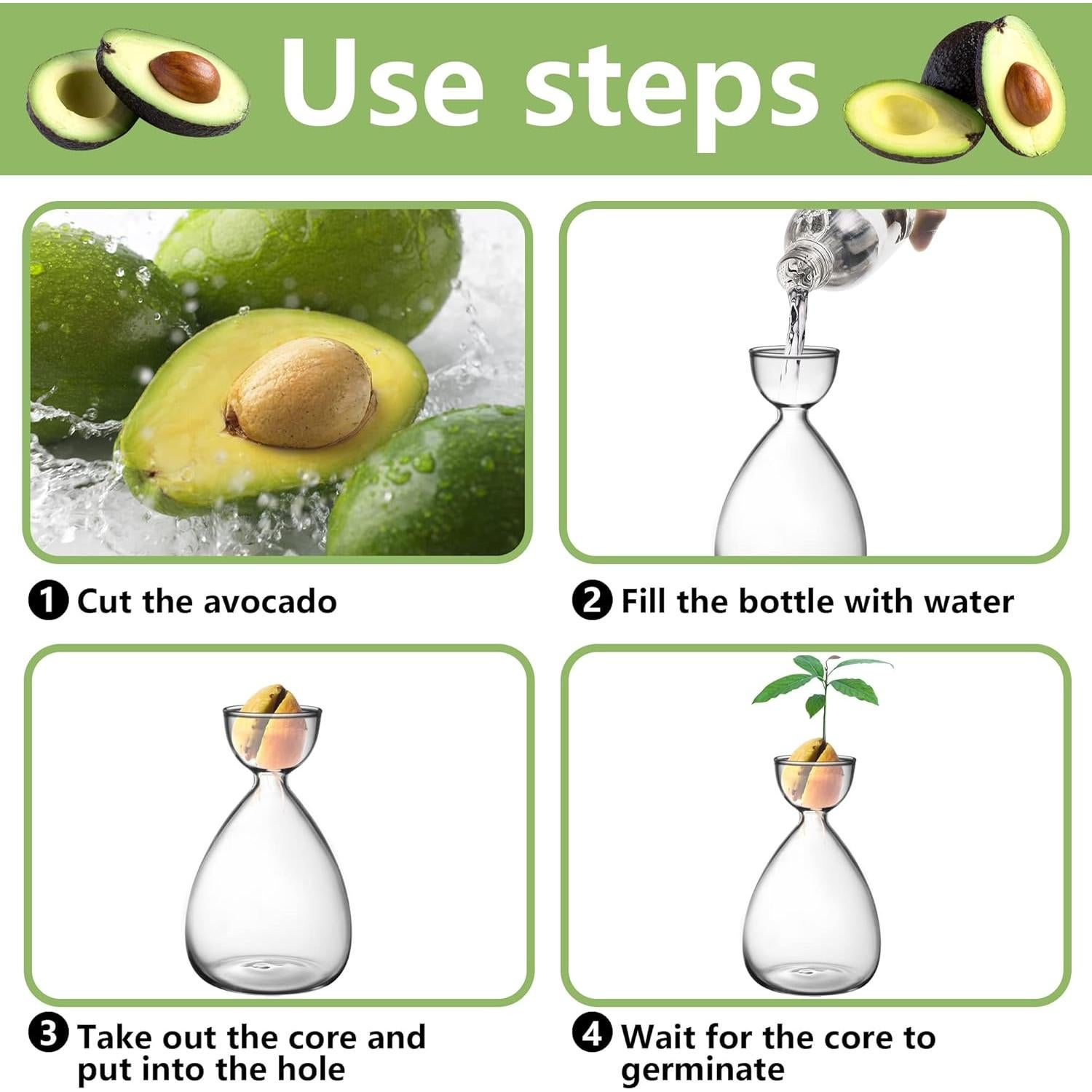 Use steps

1 Cut the avocado

2 Fill the bottle with water

3 Take out the core and put into the hole

4 Wait for the core to germinate