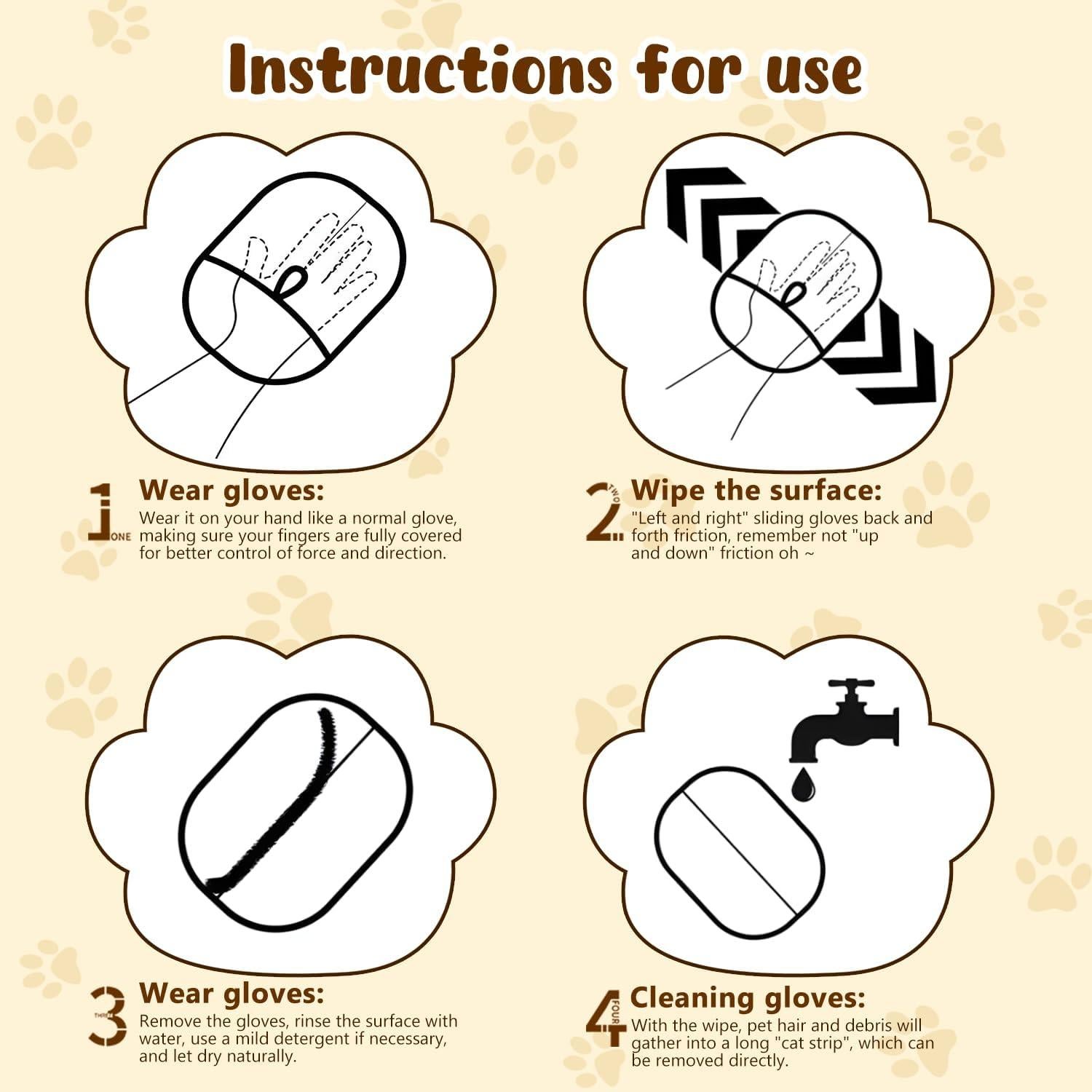 Instructions for use

1 ONE Wear gloves:
Wear it on your hand like a normal glove, making sure your fingers are fully covered for better control of force and direction.

2 TWO Wipe the surface:
"Left and right" sliding gloves back and forth friction, remember not "up and down" friction oh ~

3 THREE Wear gloves:
Remove the gloves, rinse the surface with water, use a mild detergent if necessary, and let dry naturally.

4 FOUR Cleaning gloves:
With the wipe, pet hair and debris will gather into a long "cat strip", which can be removed directly.