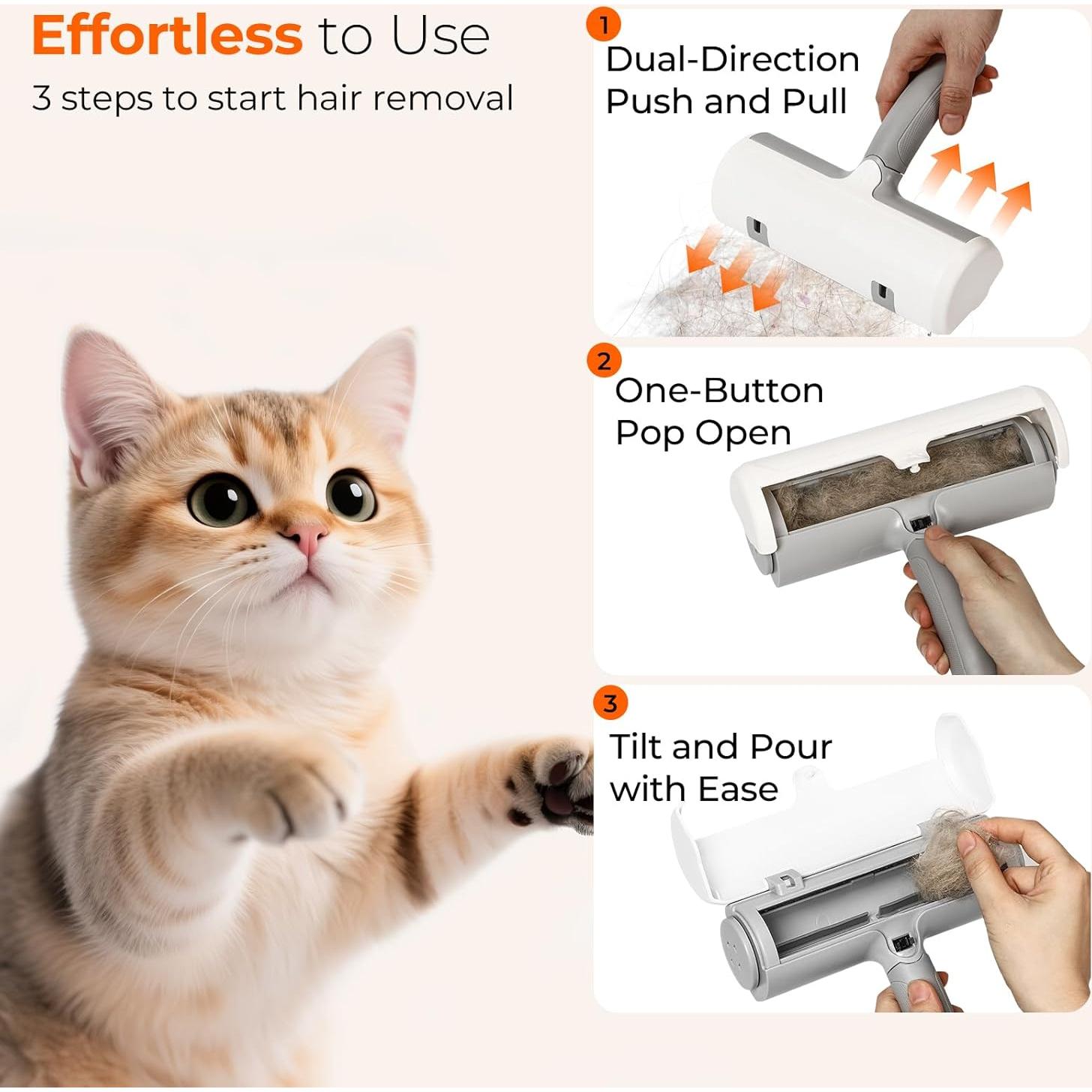 Effortless to Use
3 steps to start hair removal

1
Dual-Direction
Push and Pull

2
One-Button
Pop Open

3
Tilt and Pour
with Ease