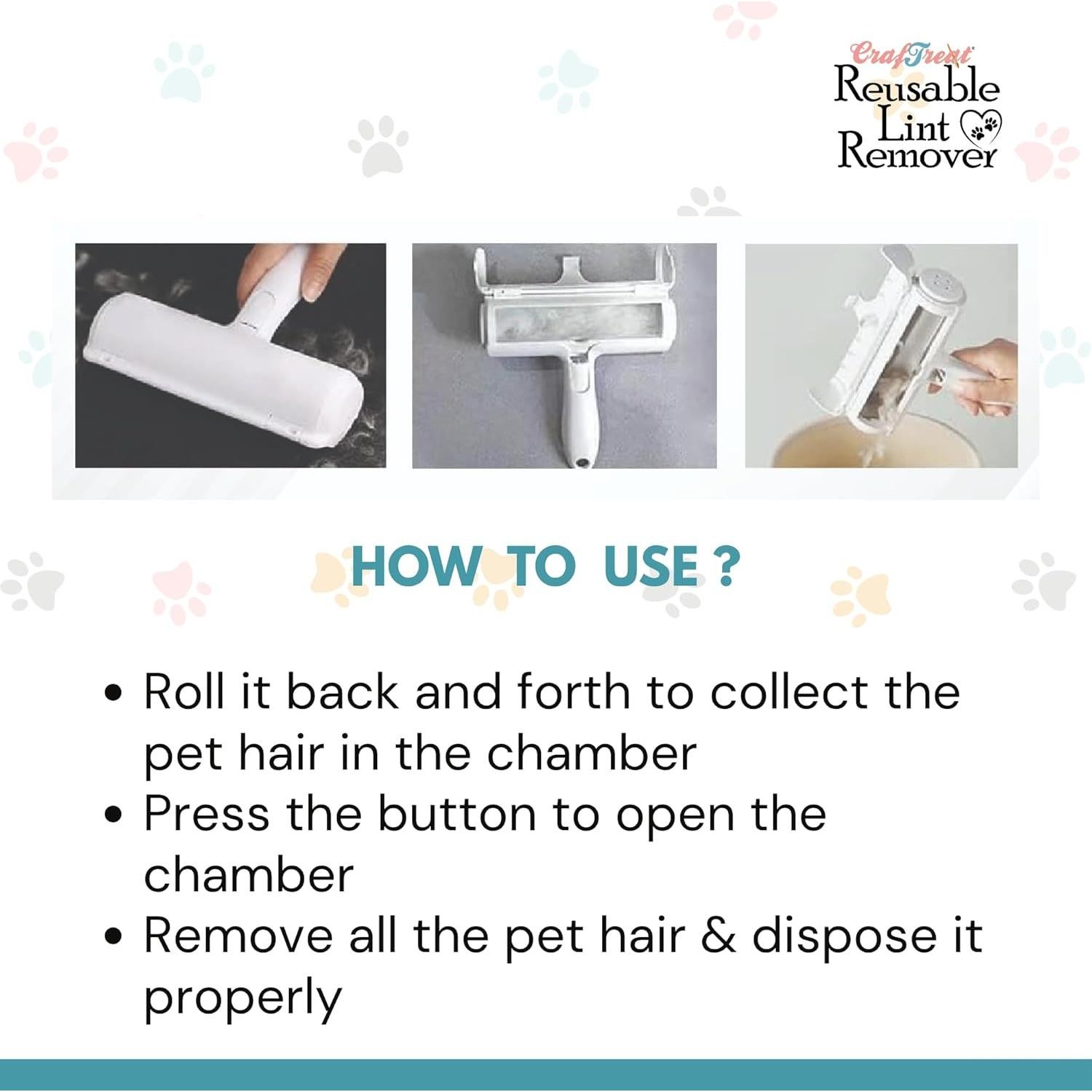 CrafTreat
Reusable
Lint
Remover

HOW TO USE ?

• Roll it back and forth to collect the pet hair in the chamber
• Press the button to open the chamber
• Remove all the pet hair & dispose it properly