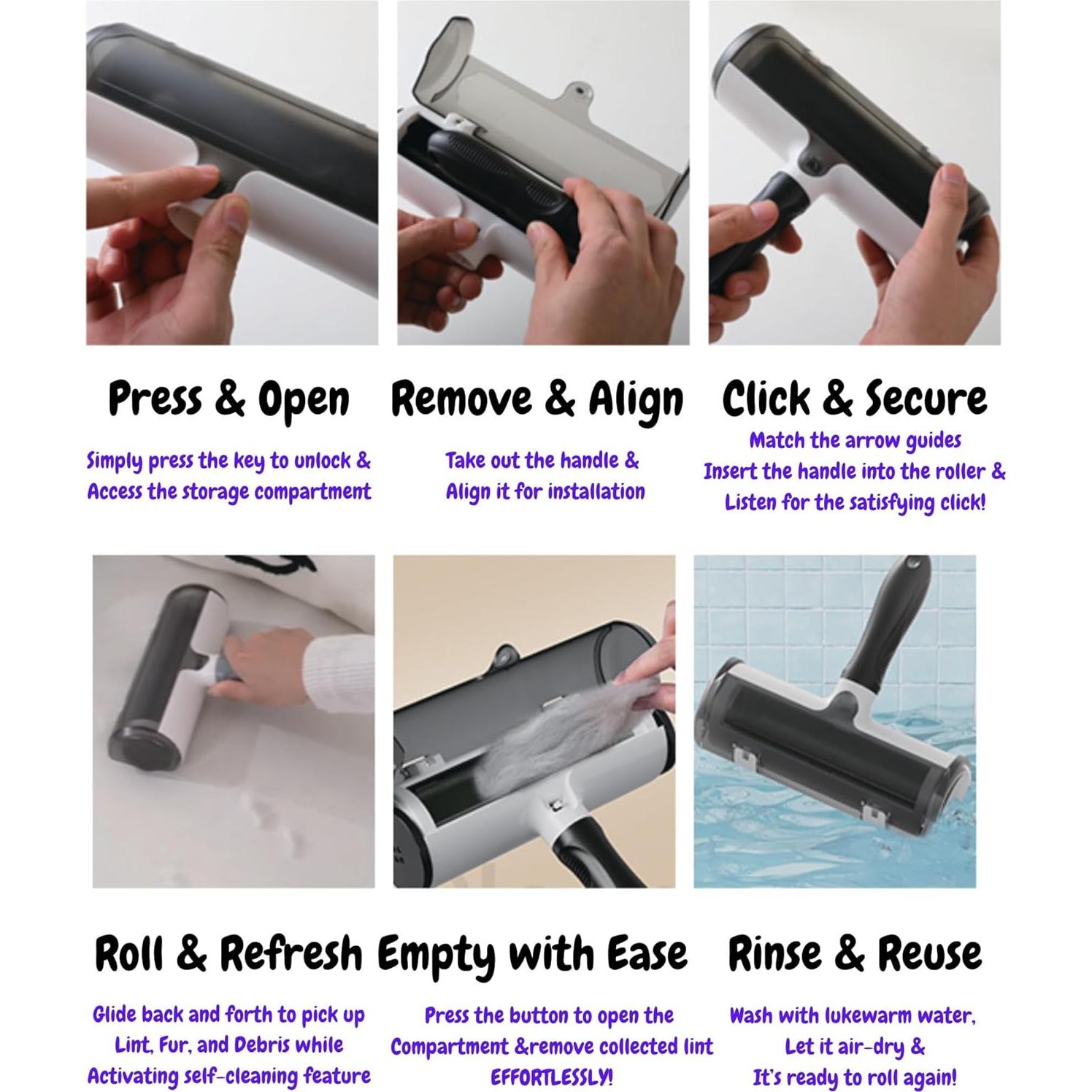 Press & Open

Simply press the key to unlock & Access the storage compartment

Remove & Align

Take out the handle & Align it for installation

Click & Secure

Match the arrow guides Insert the handle into the roller & Listen for the satisfying click!

Roll & Refresh

Glide back and forth to pick up Lint, Fur, and Debris while Activating self-cleaning feature

Empty with Ease

Press the button to open the Compartment &remove collected lint EFFORTLESSLY!

Rinse & Reuse

Wash with lukewarm water, Let it air-dry & It's ready to roll again!