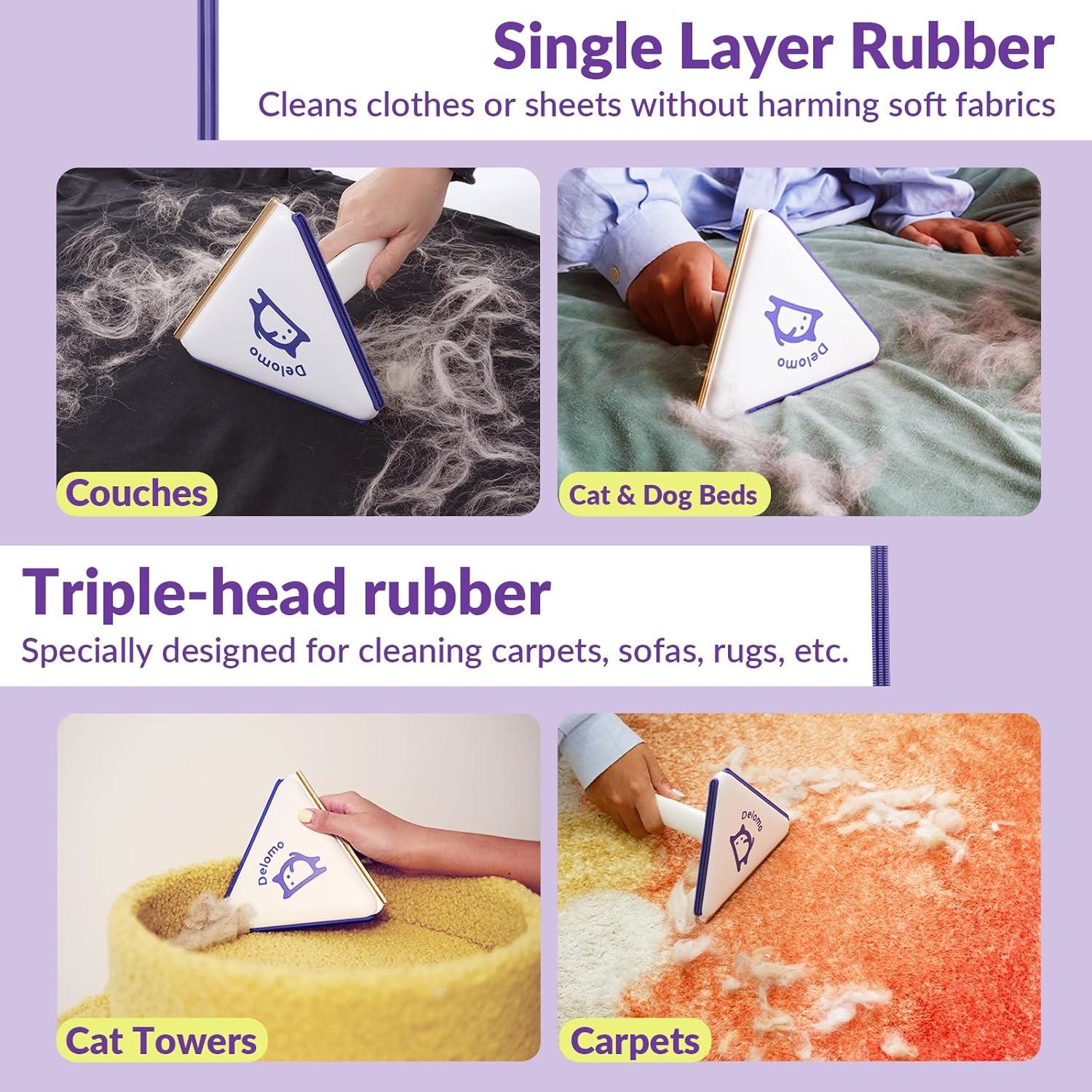 Single Layer Rubber
Cleans clothes or sheets without harming soft fabrics

Delomo

Couches

Delomo

Cat & Dog Beds

Triple-head rubber
Specially designed for cleaning carpets, sofas, rugs, etc.

Delomo

Cat Towers

Delomo

Carpets