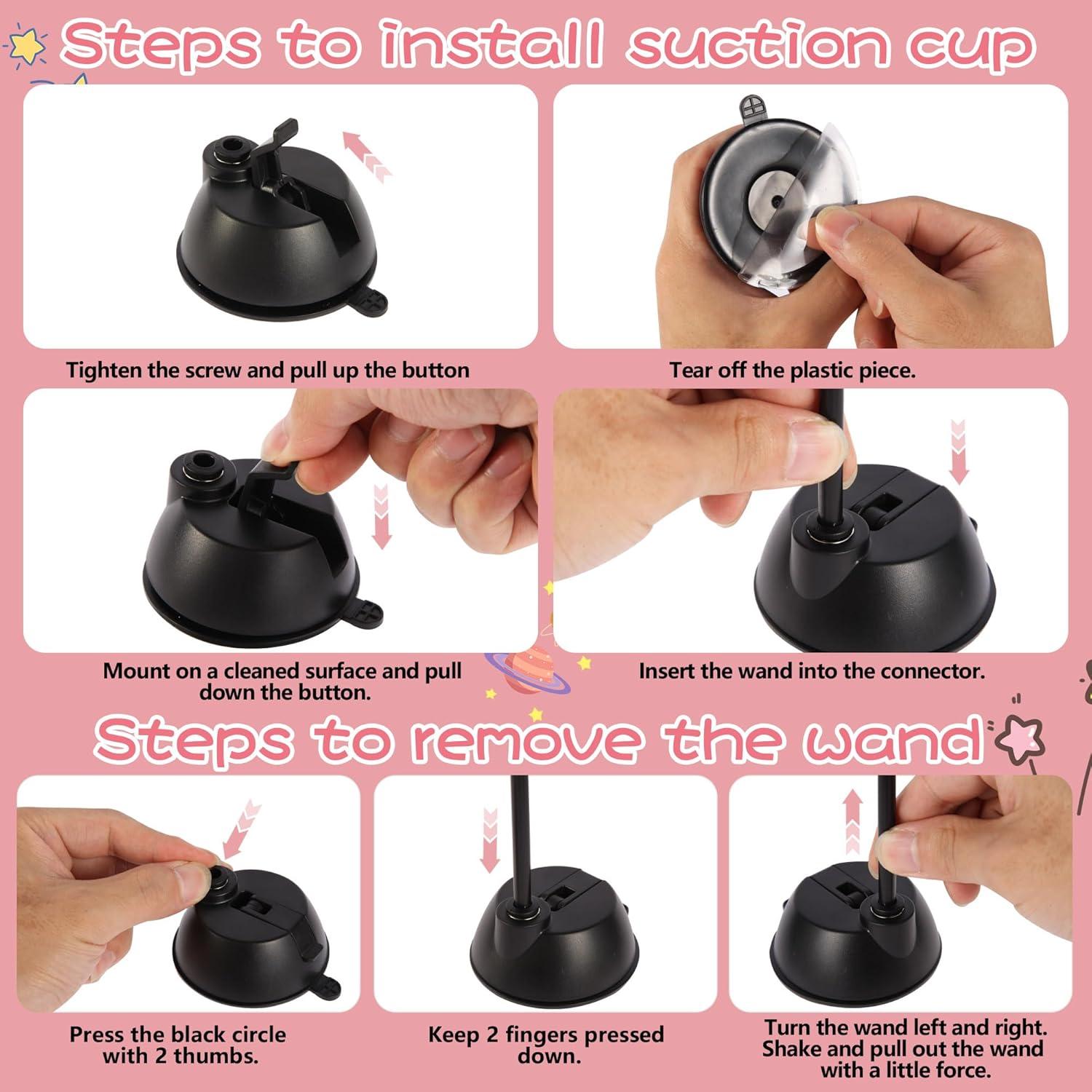 Steps to install suction cup

Tighten the screw and pull up the button

Tear off the plastic piece.

Mount on a cleaned surface and pull down the button.

Insert the wand into the connector.

Steps to remove the wand

Press the black circle with 2 thumbs.

Keep 2 fingers pressed down.

Turn the wand left and right. Shake and pull out the wand with a little force.