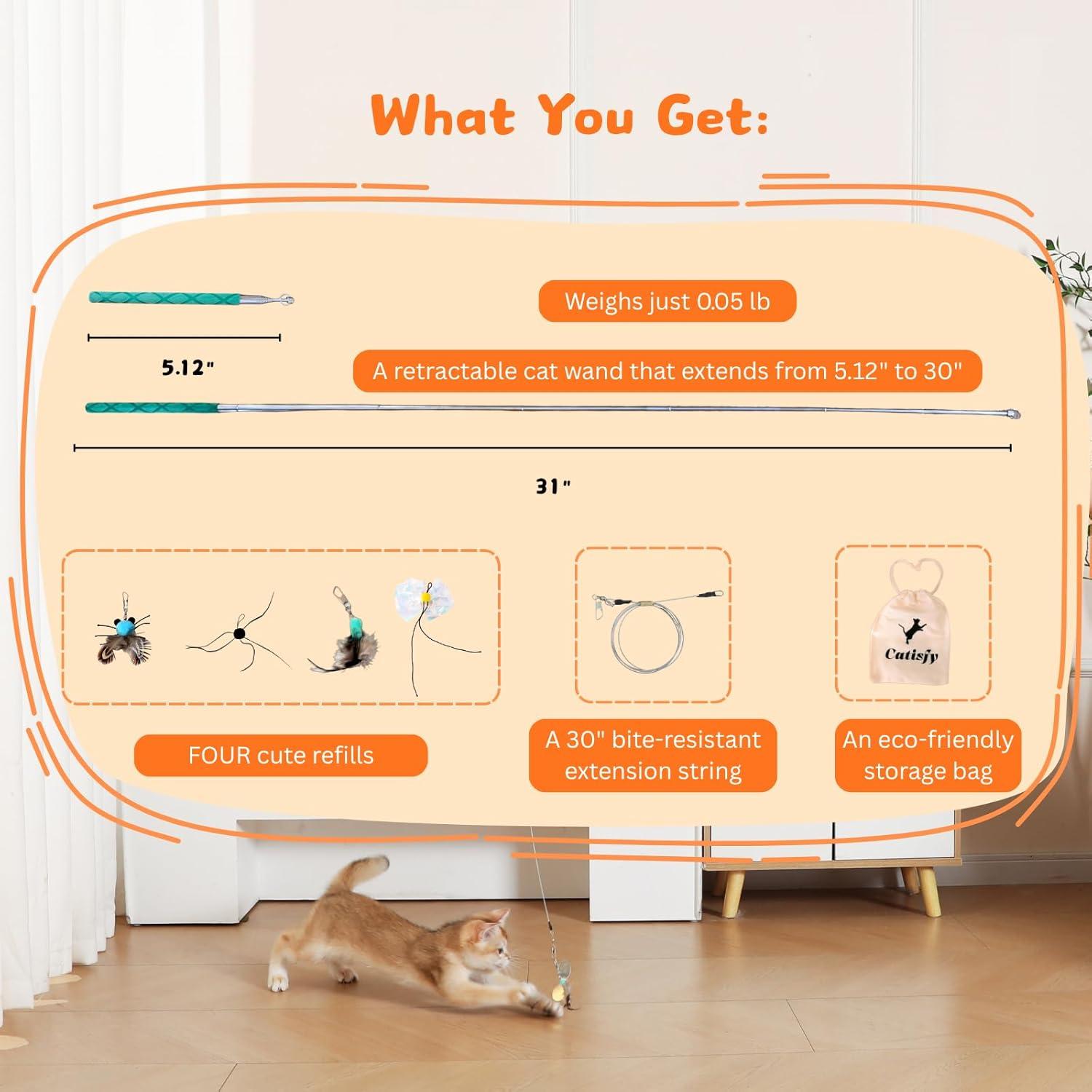 What You Get:

Weighs just 0.05 lb

5.12"

A retractable cat wand that extends from 5.12" to 30"

31"

Catisfy

FOUR cute refills

A 30" bite-resistant extension string

An eco-friendly storage bag