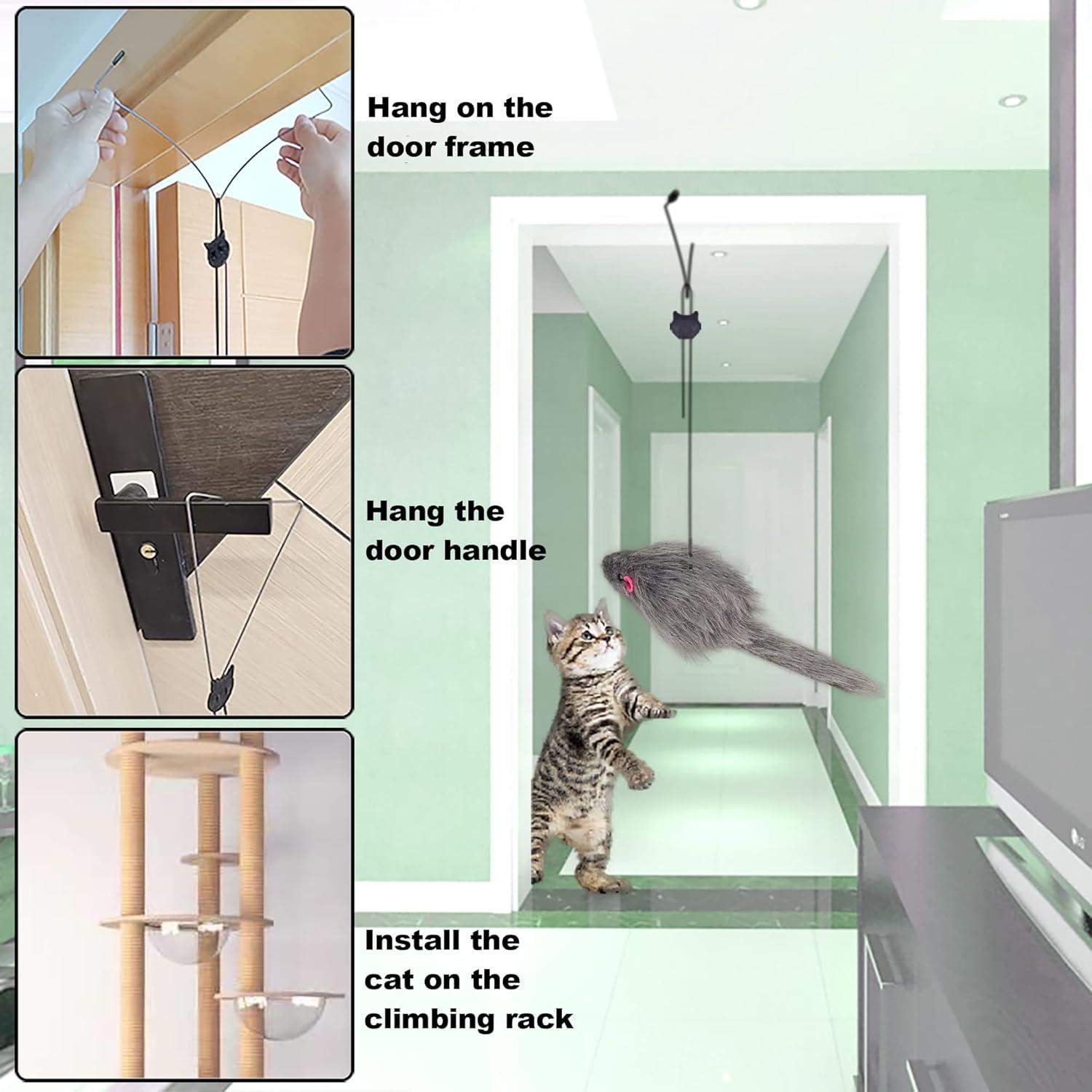 Hang on the door frame

Hang the door handle

Install the cat on the climbing rack

LG