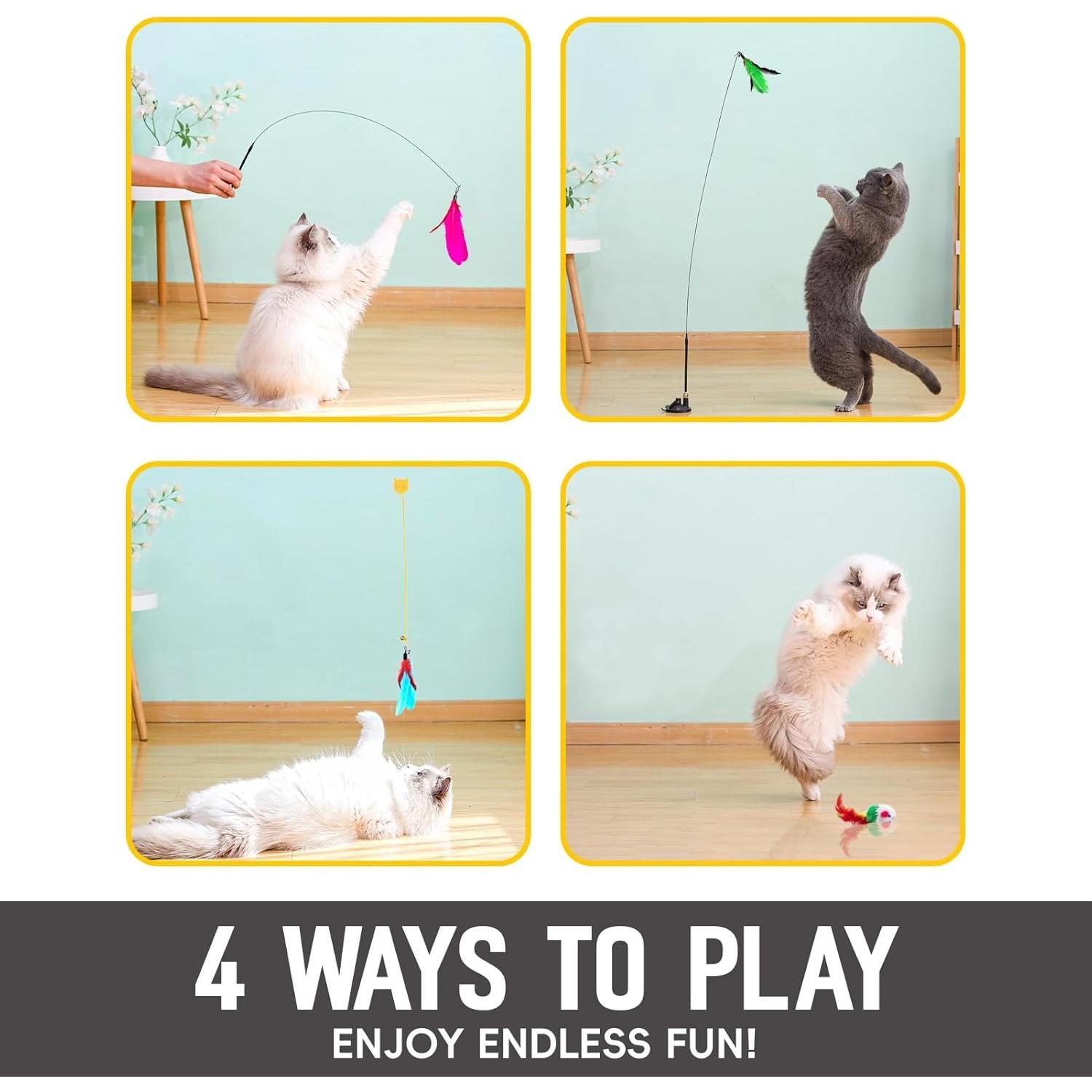 4 WAYS TO PLAY
ENJOY ENDLESS FUN!