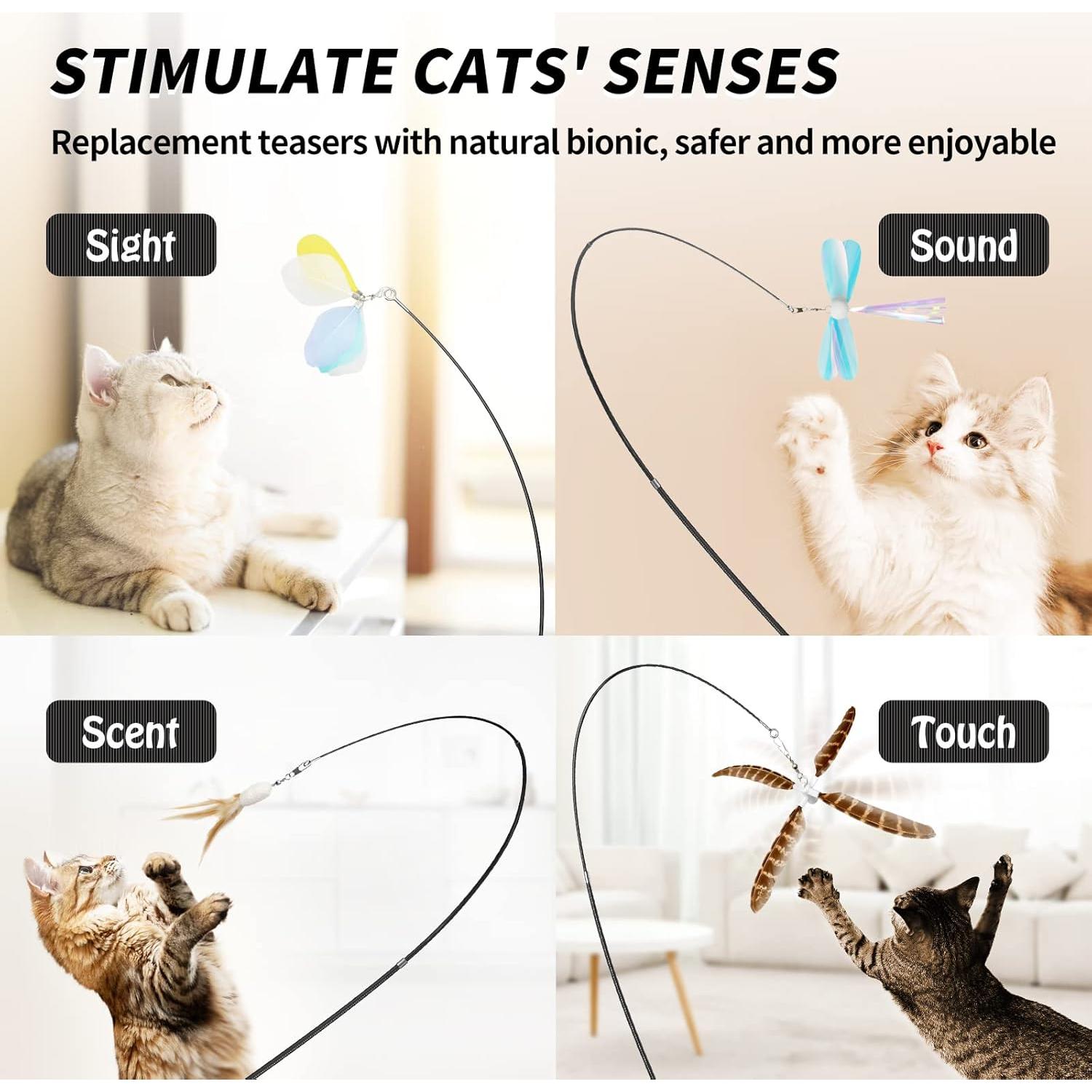 STIMULATE CATS' SENSES

Replacement teasers with natural bionic, safer and more enjoyable

Sight

Sound

Scent

Touch