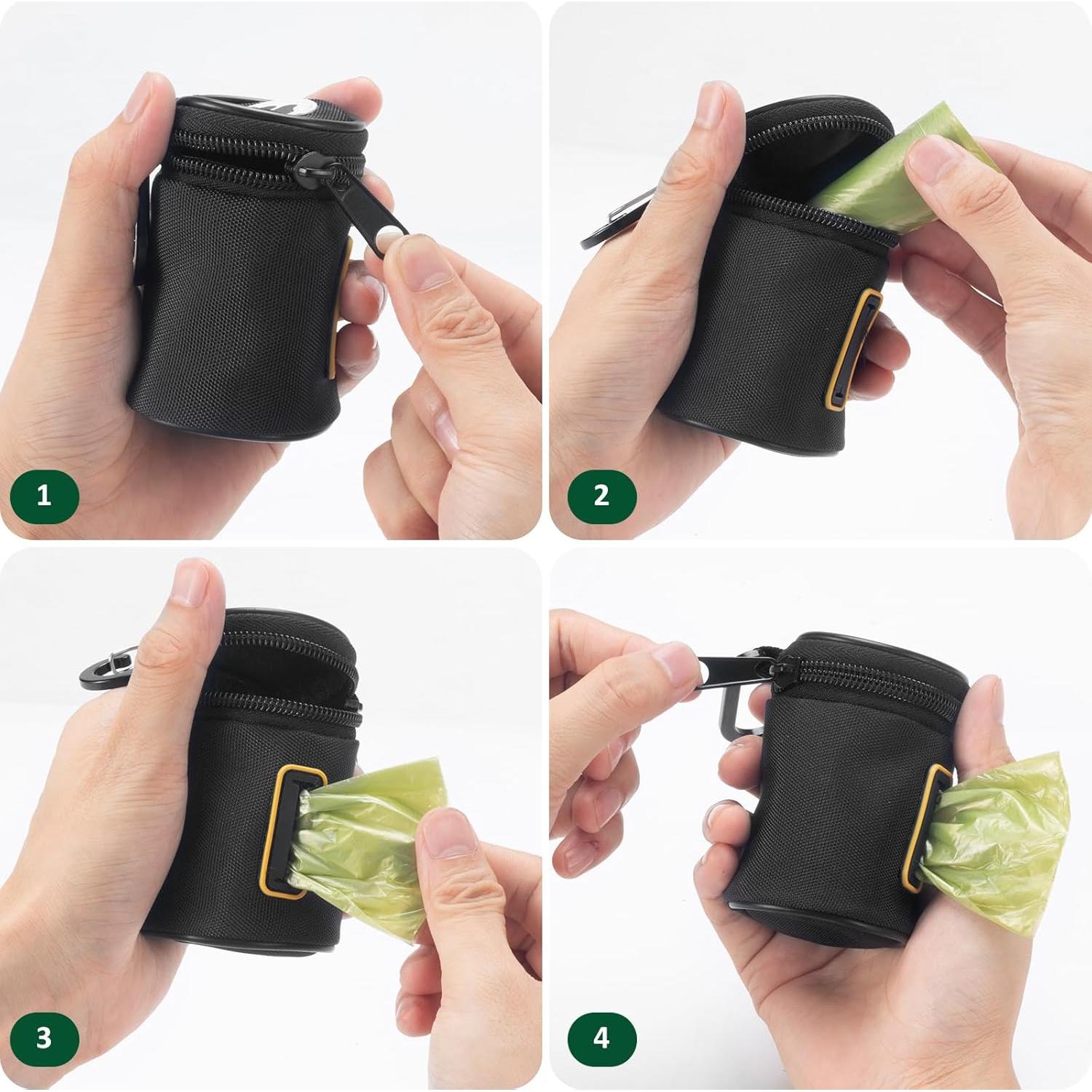 1

2

3

4