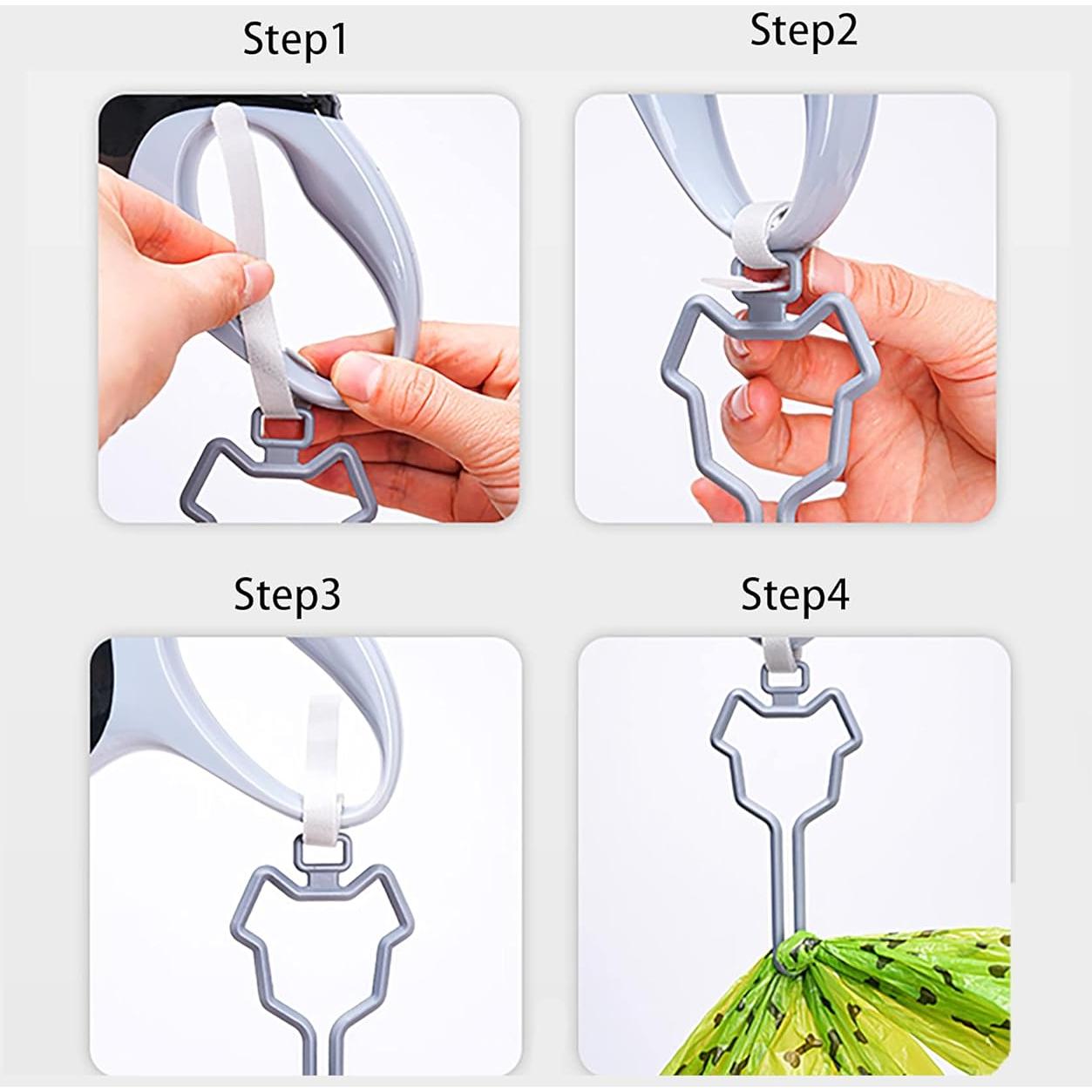 Step1

Step2

Step3

Step4